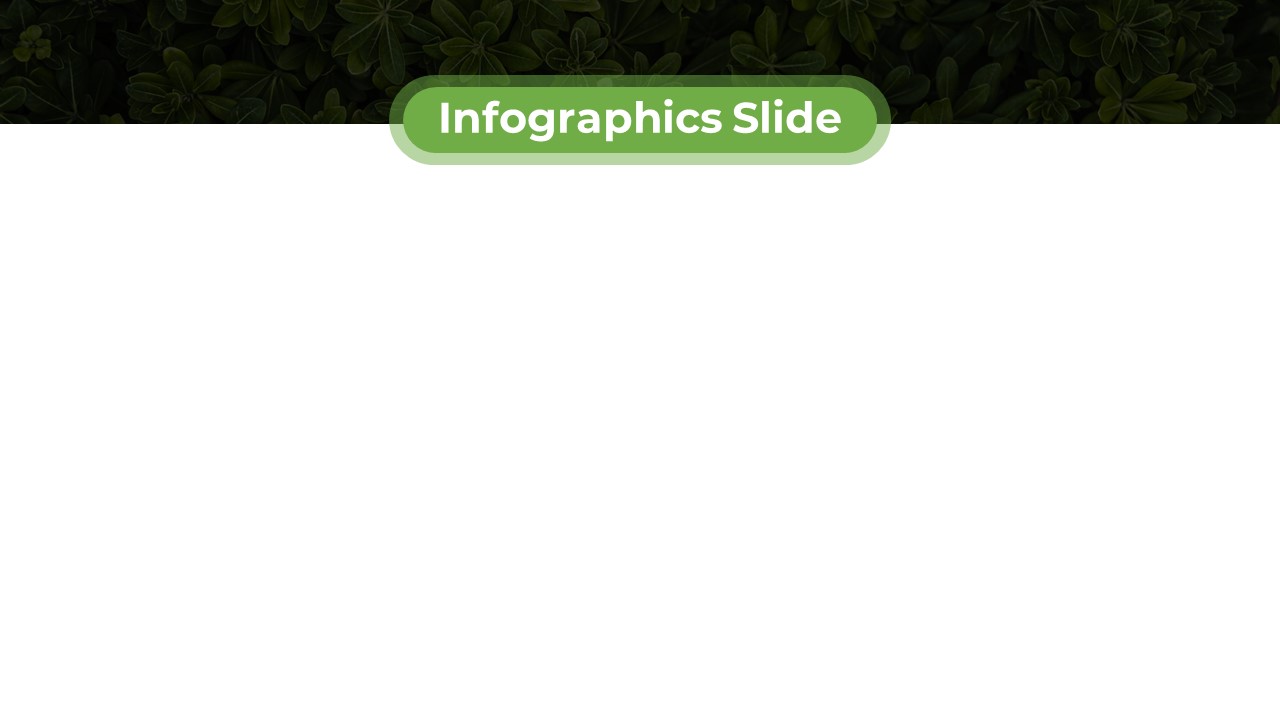 Infographics Slide