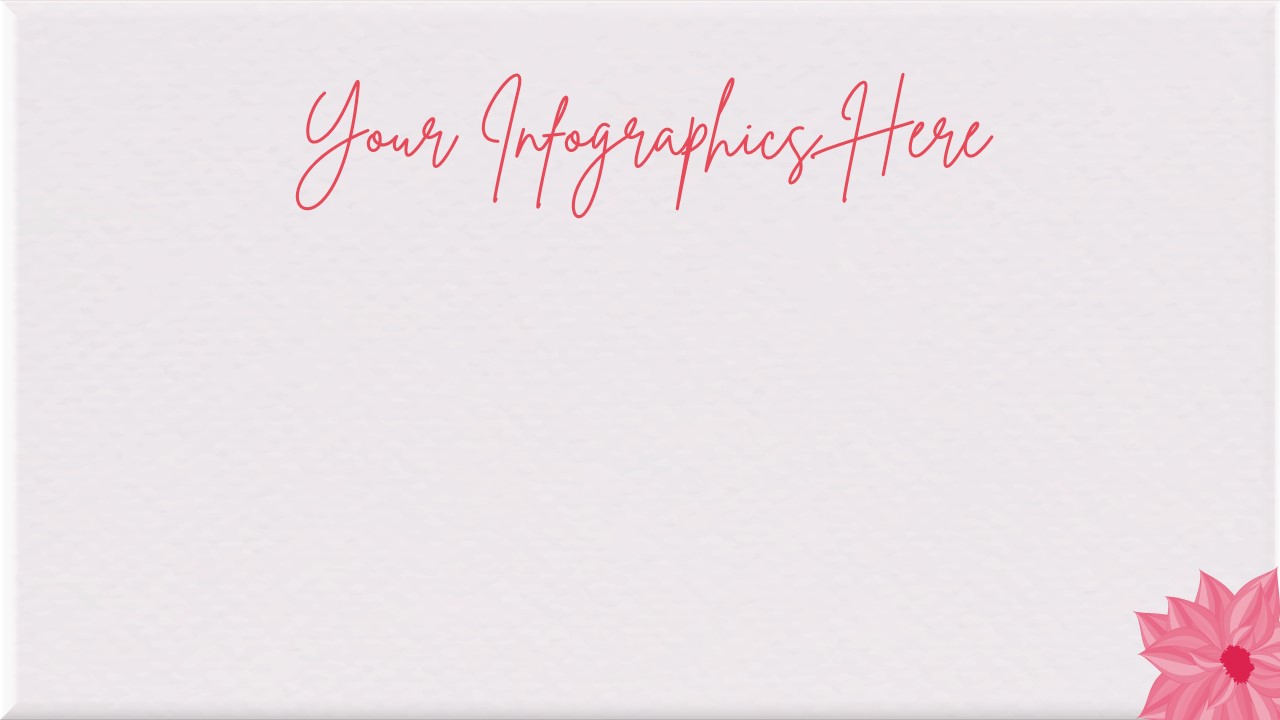 Your Infographics Here