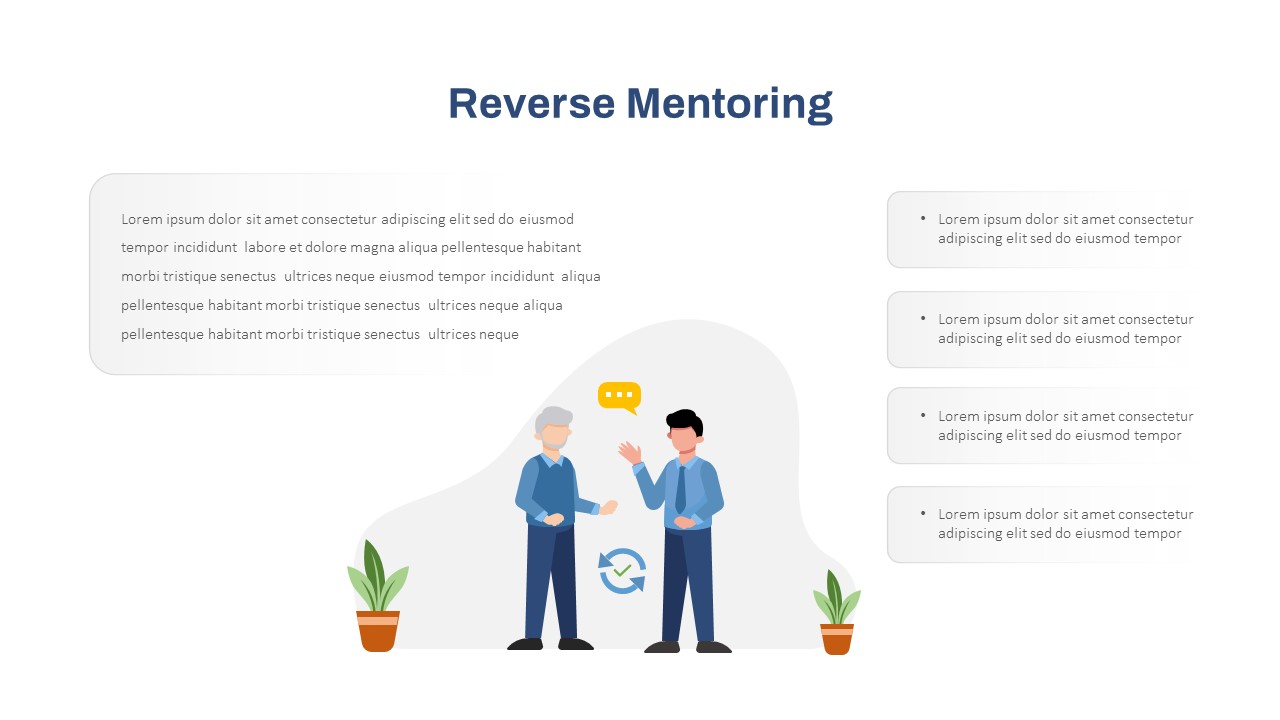 Reverse Mentoring

Lorem ipsum dolor sit amet consectetur adipiscing elit sed do eiusmod tempor incididunt labore et dolore magna aliqua pellentesque habitant morbi tristique senectus ultrices neque eiusmod tempor incididunt aliqua pellentesque habitant morbi tristique senectus ultrices neque aliqua pellentesque habitant morbi tristique senectus ultrices neque

• Lorem ipsum dolor sit amet consectetur adipiscing elit sed do eiusmod tempor

• Lorem ipsum dolor sit amet consectetur adipiscing elit sed do eiusmod tempor

• Lorem ipsum dolor sit amet consectetur adipiscing elit sed do eiusmod tempor

• Lorem ipsum dolor sit amet consectetur adipiscing elit sed do eiusmod tempor