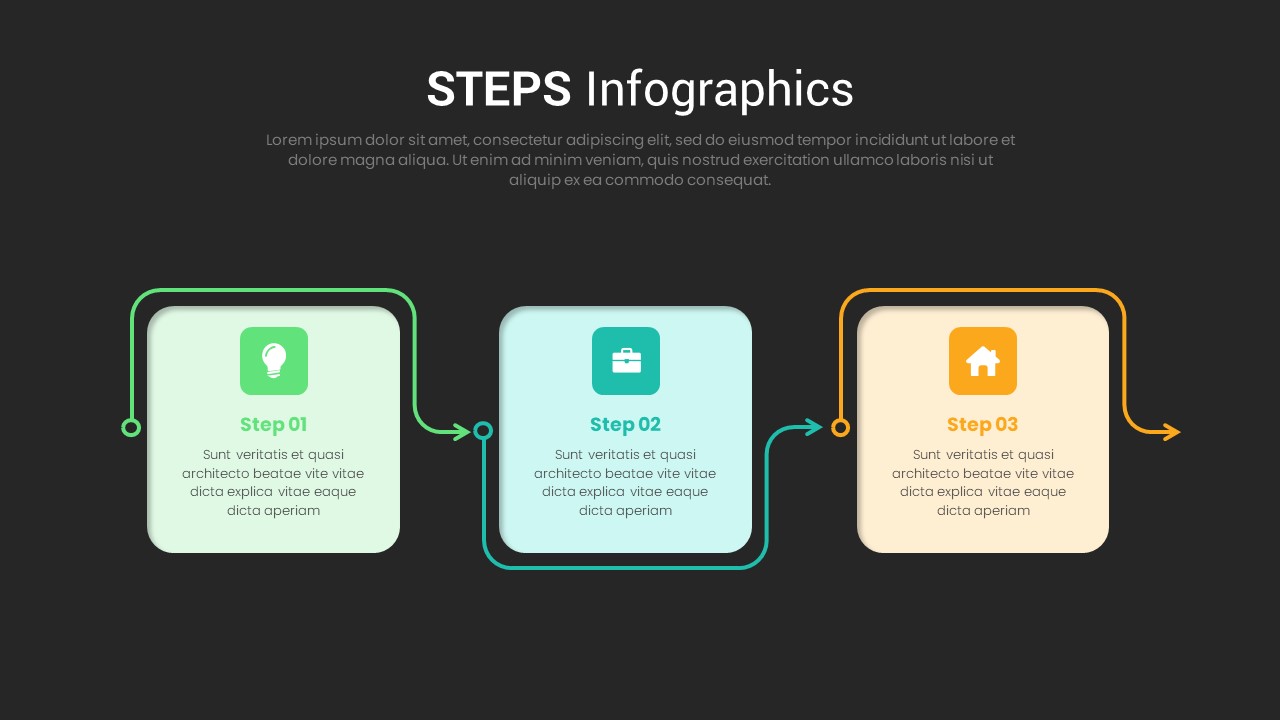 STEPS Infographics

Lorem ipsum dolor sit amet, consectetur adipiscing elit, sed do eiusmod tempor incididunt ut labore et dolore magna aliqua. Ut enim ad minim veniam, quis nostrud exercitation ullamco laboris nisi ut aliquip ex ea commodo consequat.

Step 01

Sunt veritatis et quasi architecto beatae vite vitae dicta explica vitae eaque dicta aperiam

Step 02

Sunt veritatis et quasi architecto beatae vite vitae dicta explica vitae eaque dicta aperiam

Step 03

Sunt veritatis et quasi architecto beatae vite vitae dicta explica vitae eaque dicta aperiam