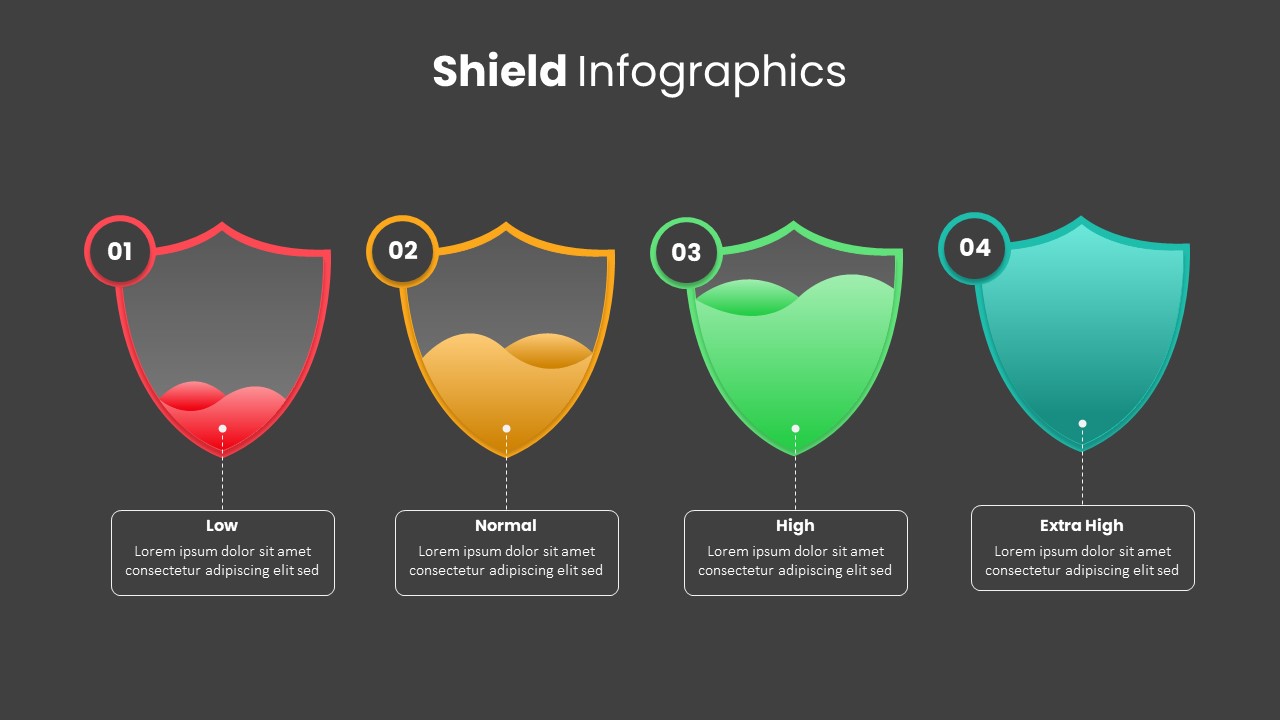 Shield Infographics

01

Low

Lorem ipsum dolor sit amet consectetur adipiscing elit sed

02

Normal

Lorem ipsum dolor sit amet consectetur adipiscing elit sed

03

High

Lorem ipsum dolor sit amet consectetur adipiscing elit sed

04

Extra High

Lorem ipsum dolor sit amet consectetur adipiscing elit sed