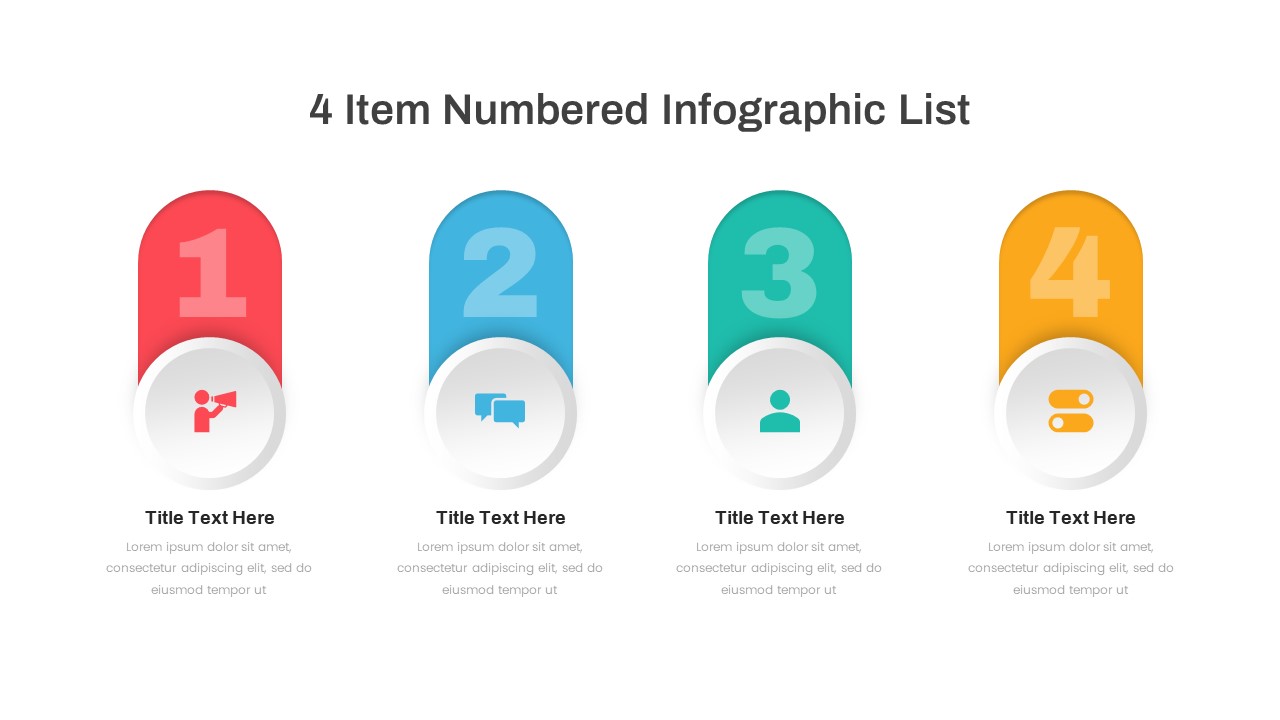 4 Item Numbered Infographic List

1

Title Text Here

Lorem ipsum dolor sit amet, consectetur adipiscing elit, sed do eiusmod tempor ut

2

Title Text Here

Lorem ipsum dolor sit amet, consectetur adipiscing elit, sed do eiusmod tempor ut

3

Title Text Here

Lorem ipsum dolor sit amet, consectetur adipiscing elit, sed do eiusmod tempor ut

4

Title Text Here

Lorem ipsum dolor sit amet, consectetur adipiscing elit, sed do eiusmod tempor ut