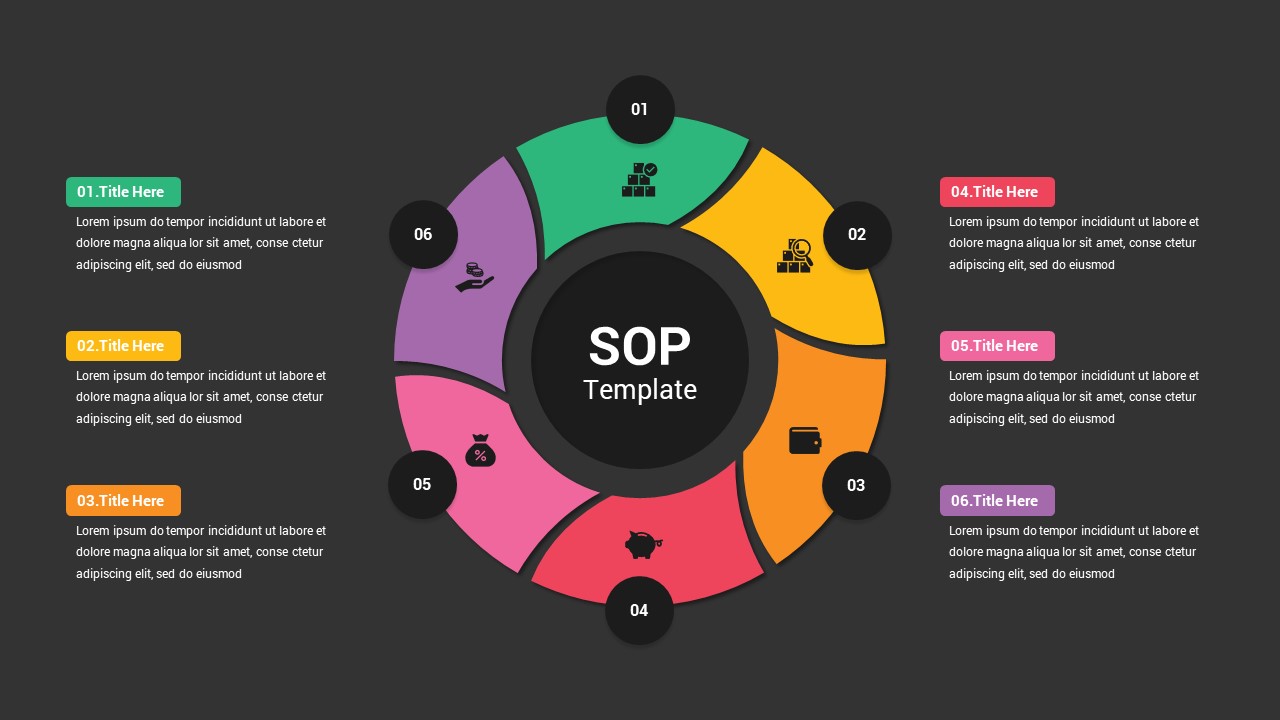 01.Title Here

Lorem ipsum do tempor incididunt ut labore et dolore magna aliqua lor sit amet, conse ctetur adipiscing elit, sed do eiusmod

02.Title Here

Lorem ipsum do tempor incididunt ut labore et dolore magna aliqua lor sit amet, conse ctetur adipiscing elit, sed do eiusmod

03.Title Here

Lorem ipsum do tempor incididunt ut labore et dolore magna aliqua lor sit amet, conse ctetur adipiscing elit, sed do eiusmod

01

02

03

04

05

06

SOP
Template

04.Title Here

Lorem ipsum do tempor incididunt ut labore et dolore magna aliqua lor sit amet, conse ctetur adipiscing elit, sed do eiusmod

05.Title Here

Lorem ipsum do tempor incididunt ut labore et dolore magna aliqua lor sit amet, conse ctetur adipiscing elit, sed do eiusmod

06.Title Here

Lorem ipsum do tempor incididunt ut labore et dolore magna aliqua lor sit amet, conse ctetur adipiscing elit, sed do eiusmod