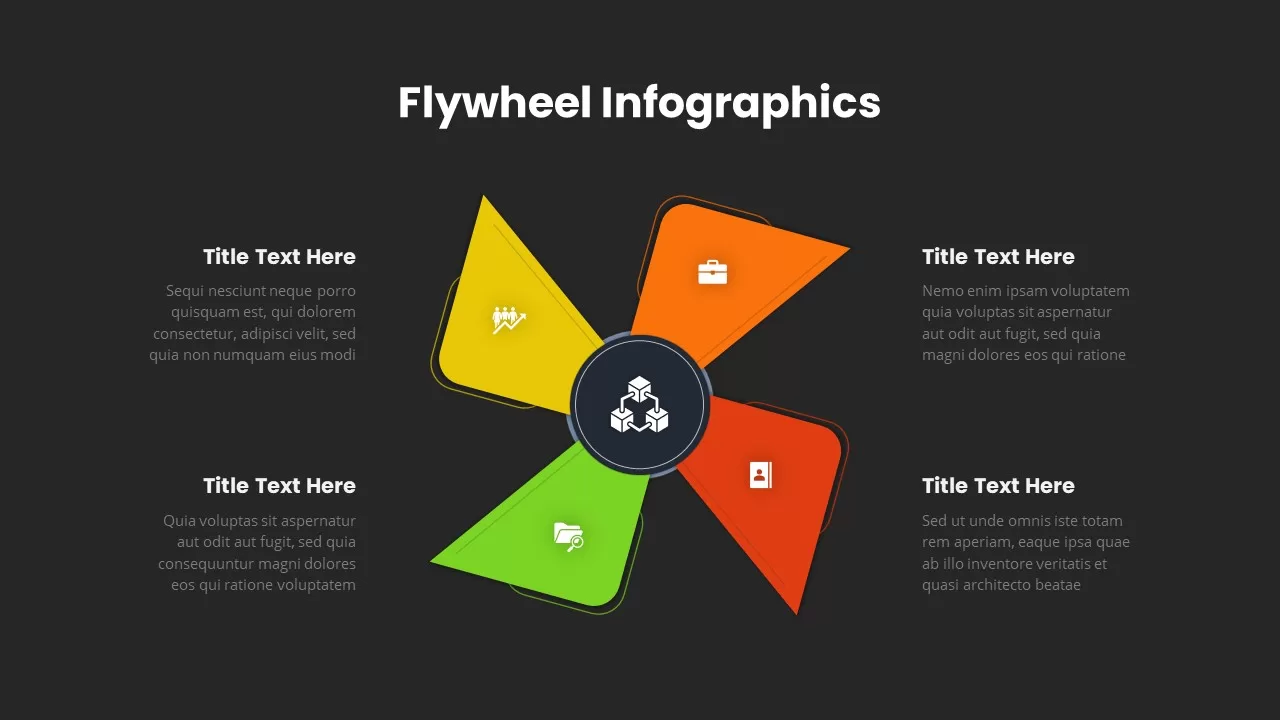 Flywheel Infographics

Title Text Here

Sequi nesciunt neque porro quisquam est, qui dolorem consectetur, adipisci velit, sed quia non numquam eius modi

Title Text Here

Quia voluptas sit aspernatur aut odit aut fugit, sed quia consequuntur magni dolores eos qui ratione voluptatem

Title Text Here

Nemo enim ipsam voluptatem quia voluptas sit aspernatur aut odit aut fugit, sed quia magni dolores eos qui ratione

Title Text Here

Sed ut unde omnis iste totam rem aperiam, eaque ipsa quae ab illo inventore veritatis et quasi architecto beatae