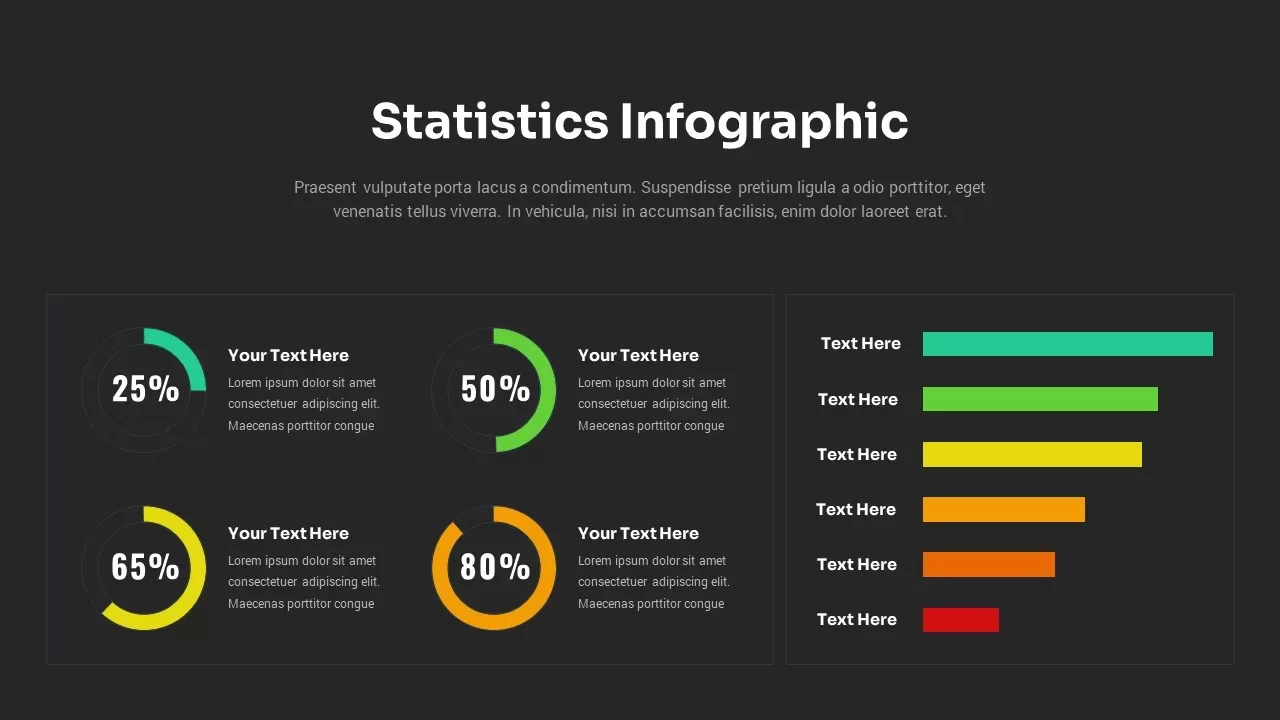 Statistics Infographic

Praesent vulputate porta lacus a condimentum. Suspendisse pretium ligula a odio porttitor, eget venenatis tellus viverra. In vehicula, nisi in accumsan facilisis, enim dolor laoreet erat.

25%

Your Text Here
Lorem ipsum dolor sit amet consectetuer adipiscing elit. Maecenas porttitor congue

50%

Your Text Here
Lorem ipsum dolor sit amet consectetuer adipiscing elit. Maecenas porttitor congue

65%

Your Text Here
Lorem ipsum dolor sit amet consectetuer adipiscing elit. Maecenas porttitor congue

80%

Your Text Here
Lorem ipsum dolor sit amet consectetuer adipiscing elit. Maecenas porttitor congue

Text Here
Text Here
Text Here
Text Here
Text Here
Text Here