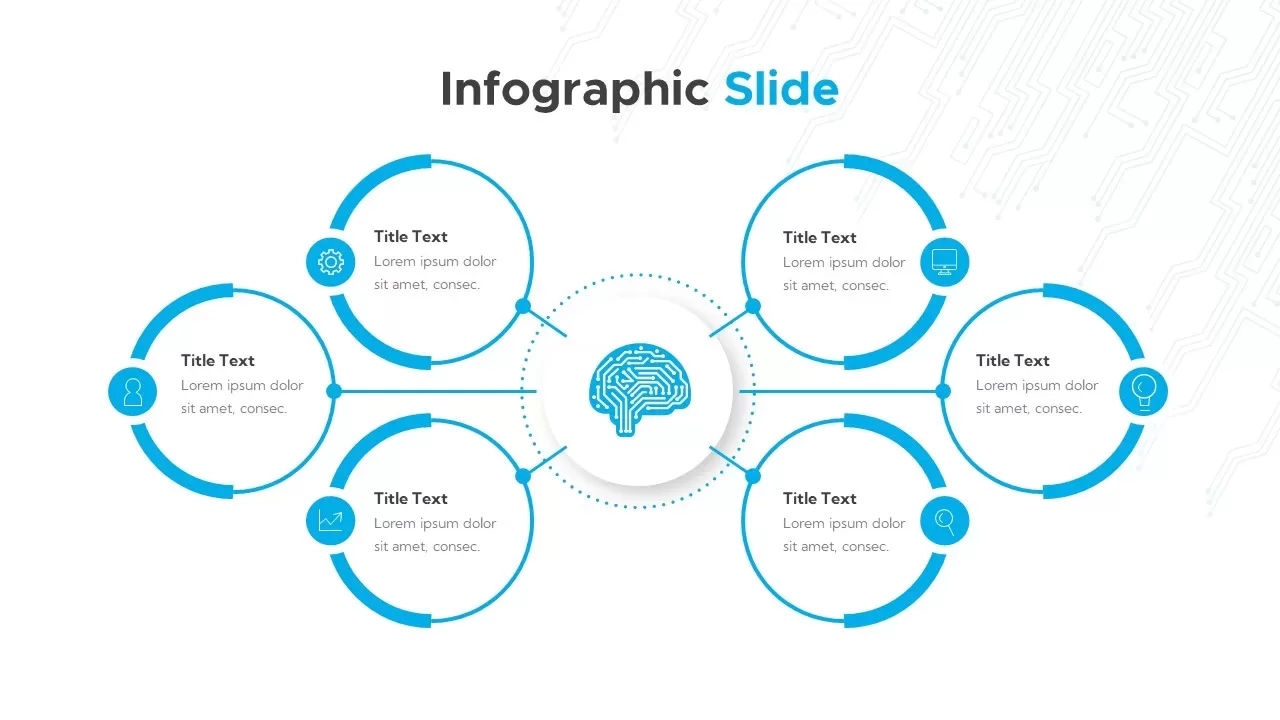 Infographic Slide

Title Text
Lorem ipsum dolor sit amet, consec.

Title Text
Lorem ipsum dolor sit amet, consec.

Title Text
Lorem ipsum dolor sit amet, consec.

Title Text
Lorem ipsum dolor sit amet, consec.

Title Text
Lorem ipsum dolor sit amet, consec.

Title Text
Lorem ipsum dolor sit amet, consec.