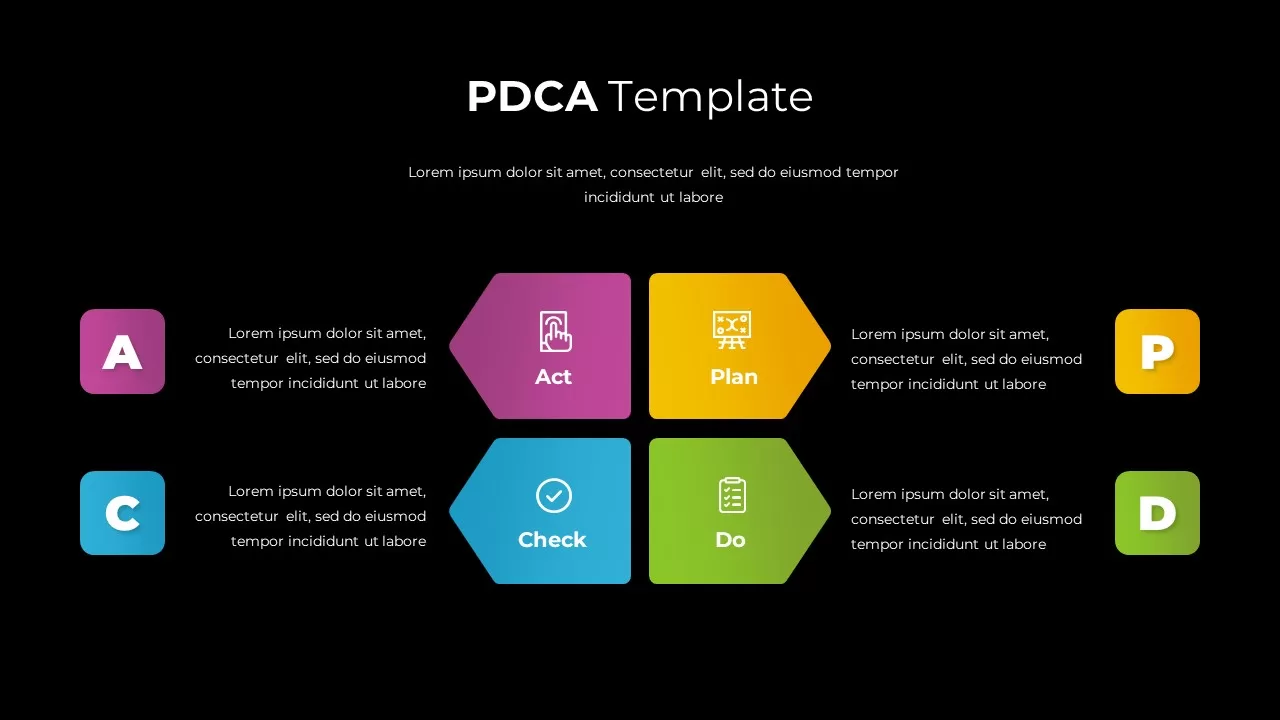 PDCA Template

Lorem ipsum dolor sit amet, consectetur elit, sed do eiusmod tempor incididunt ut labore

A

Lorem ipsum dolor sit amet, consectetur elit, sed do eiusmod tempor incididunt ut labore

Act

Plan

Lorem ipsum dolor sit amet, consectetur elit, sed do eiusmod tempor incididunt ut labore

P

C

Lorem ipsum dolor sit amet, consectetur elit, sed do eiusmod tempor incididunt ut labore

Check

Do

Lorem ipsum dolor sit amet, consectetur elit, sed do eiusmod tempor incididunt ut labore

D