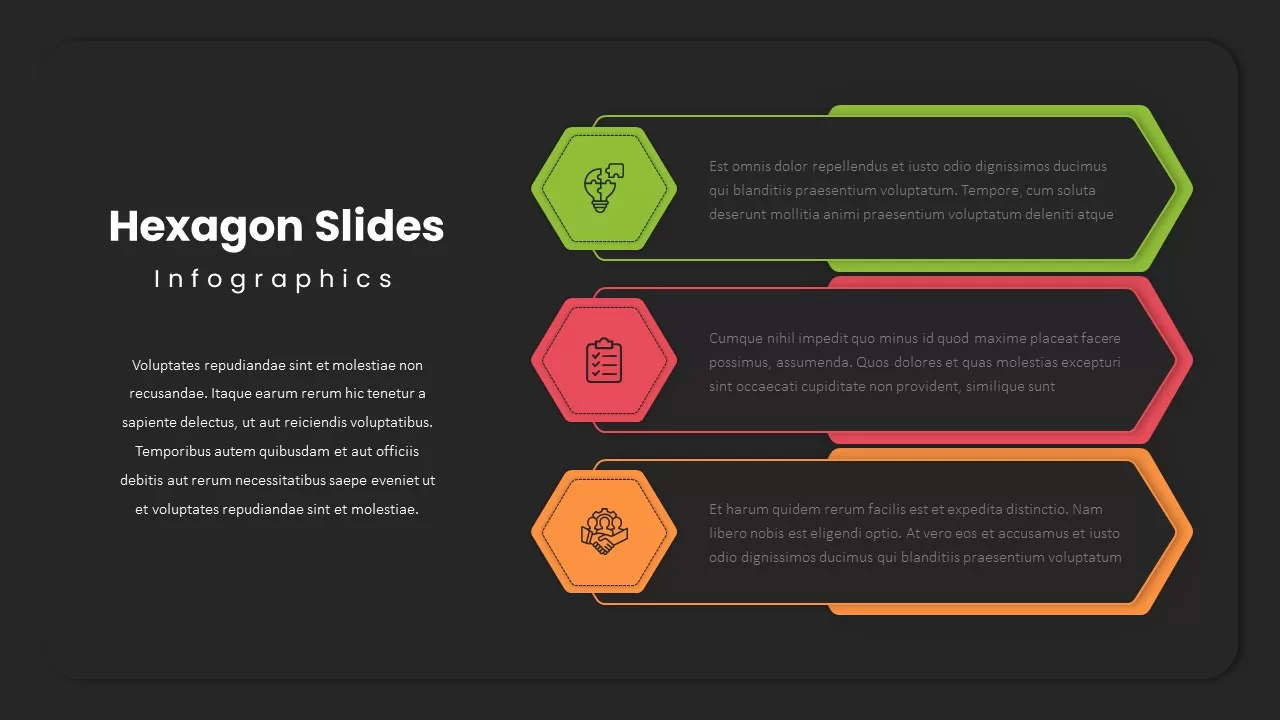 Hexagon Slides
Infographics

Voluptates repudiandae sint et molestiae non recusandae. Itaque earum rerum hic tenetur a sapiente delectus, ut aut reiciendis voluptatibus. Temporibus autem quibusdam et aut officiis debitis aut rerum necessitatibus saepe eveniet ut et voluptates repudiandae sint et molestiae.

Est omnis dolor repellendus et iusto odio dignissimos ducimus qui blanditiis praesentium voluptatum. Tempore, cum soluta deserunt mollitia animi praesentium voluptatum deleniti atque

Cumque nihil impedit quo minus id quod maxime placeat facere possimus, assumenda. Quos dolores et quas molestias excepturi sint occaecati cupiditate non provident, similique sunt

Et harum quidem rerum facilis est et expedita distinctio. Nam libero nobis est eligendi optio. At vero eos et accusamus et iusto odio dignissimos ducimus qui blanditiis praesentium voluptatum