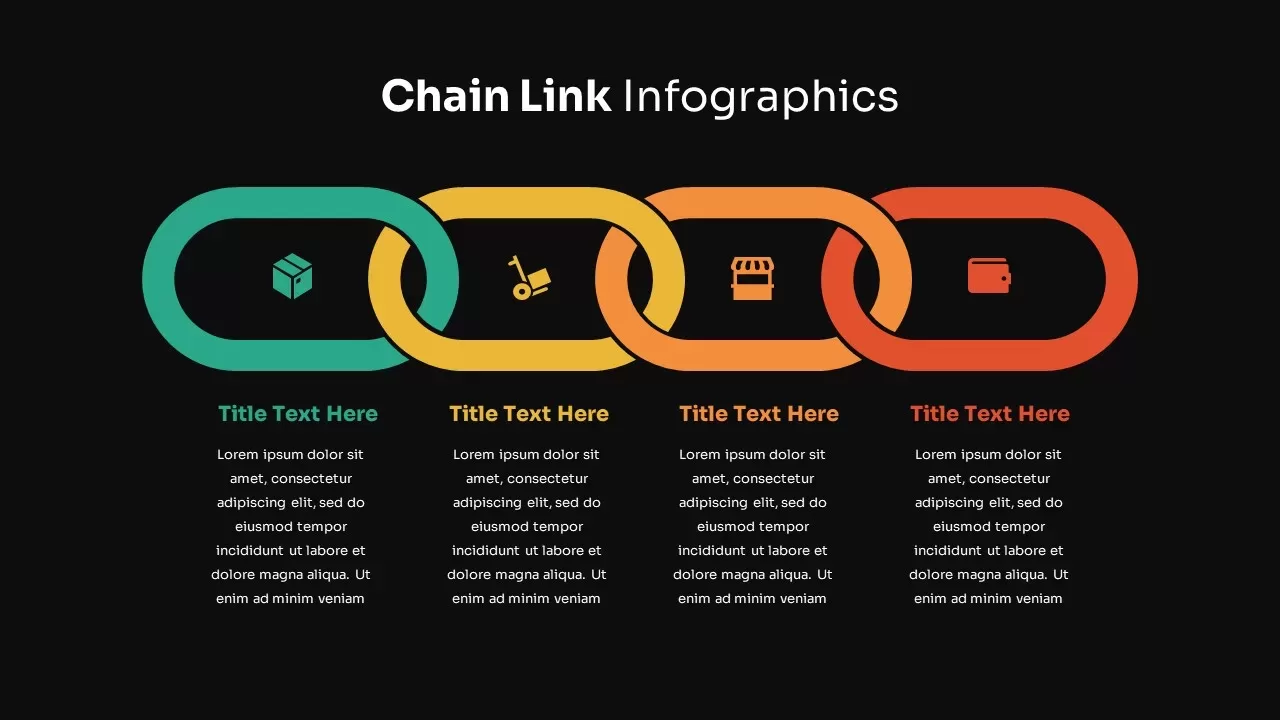 Chain Link Infographics

Title Text Here

Lorem ipsum dolor sit amet, consectetur adipiscing elit, sed do eiusmod tempor incididunt ut labore et dolore magna aliqua. Ut enim ad minim veniam

Title Text Here

Lorem ipsum dolor sit amet, consectetur adipiscing elit, sed do eiusmod tempor incididunt ut labore et dolore magna aliqua. Ut enim ad minim veniam

Title Text Here

Lorem ipsum dolor sit amet, consectetur adipiscing elit, sed do eiusmod tempor incididunt ut labore et dolore magna aliqua. Ut enim ad minim veniam

Title Text Here

Lorem ipsum dolor sit amet, consectetur adipiscing elit, sed do eiusmod tempor incididunt ut labore et dolore magna aliqua. Ut enim ad minim veniam