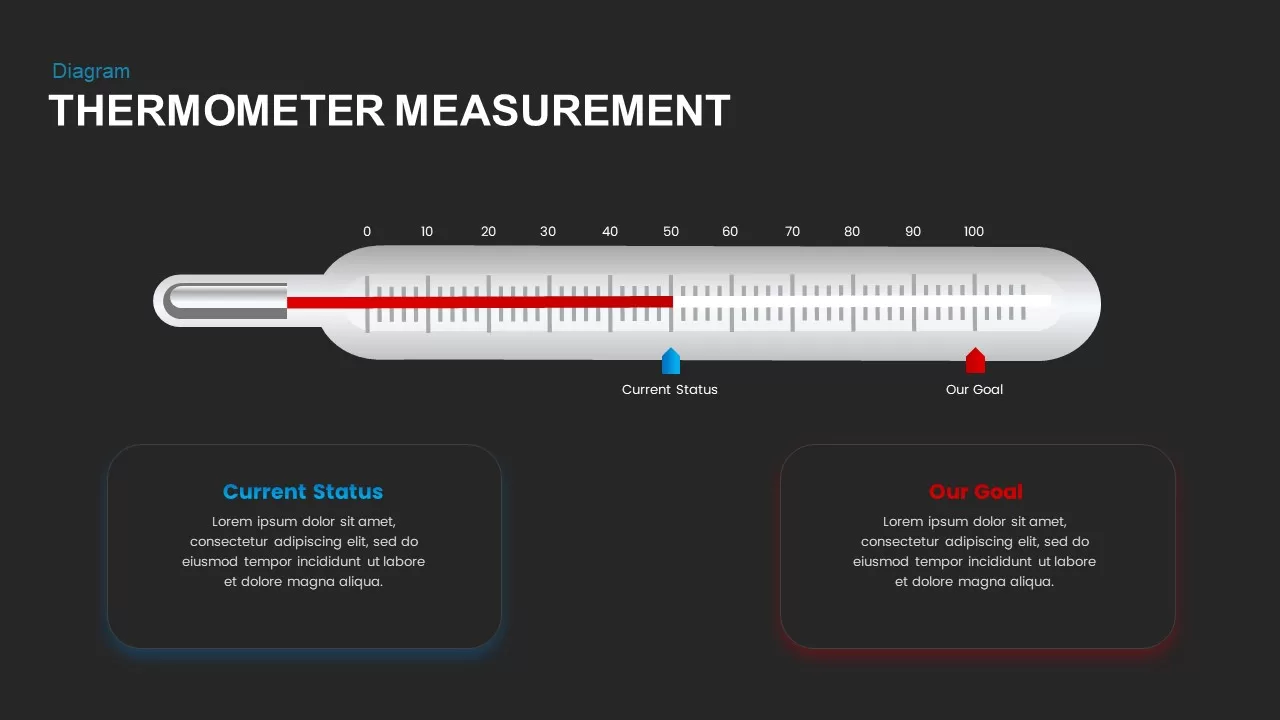 Diagram
THERMOMETER MEASUREMENT

0 10 20 30 40 50 60 70 80 90 100

Current Status

Our Goal

Current Status
Lorem ipsum dolor sit amet, consectetur adipiscing elit, sed do eiusmod tempor incididunt ut labore et dolore magna aliqua.

Our Goal
Lorem ipsum dolor sit amet, consectetur adipiscing elit, sed do eiusmod tempor incididunt ut labore et dolore magna aliqua.