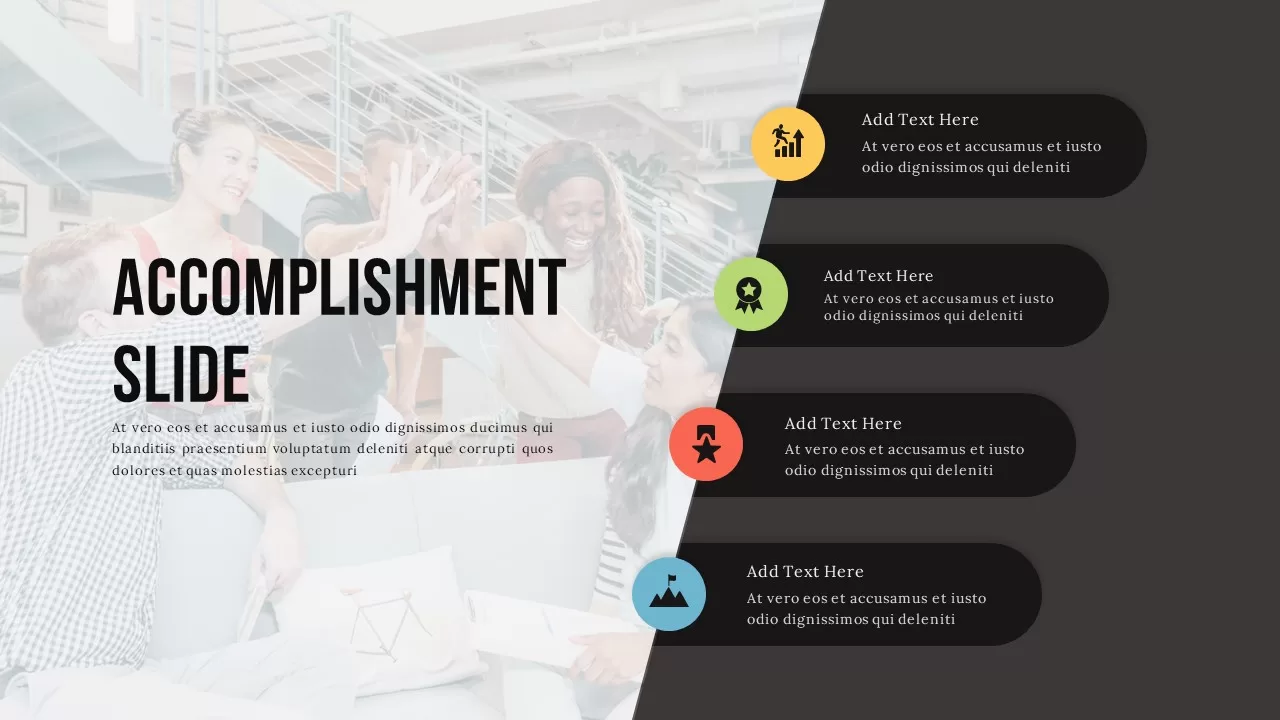 ACCOMPLISHMENT SLIDE

At vero eos et accusamus et iusto odio dignissimos ducimus qui blanditiis praesentium voluptatum deleniti atque corrupti quos dolores et quas molestias excepturi

Add Text Here
At vero eos et accusamus et iusto odio dignissimos qui deleniti

Add Text Here
At vero eos et accusamus et iusto odio dignissimos qui deleniti

Add Text Here
At vero eos et accusamus et iusto odio dignissimos qui deleniti

Add Text Here
At vero eos et accusamus et iusto odio dignissimos qui deleniti