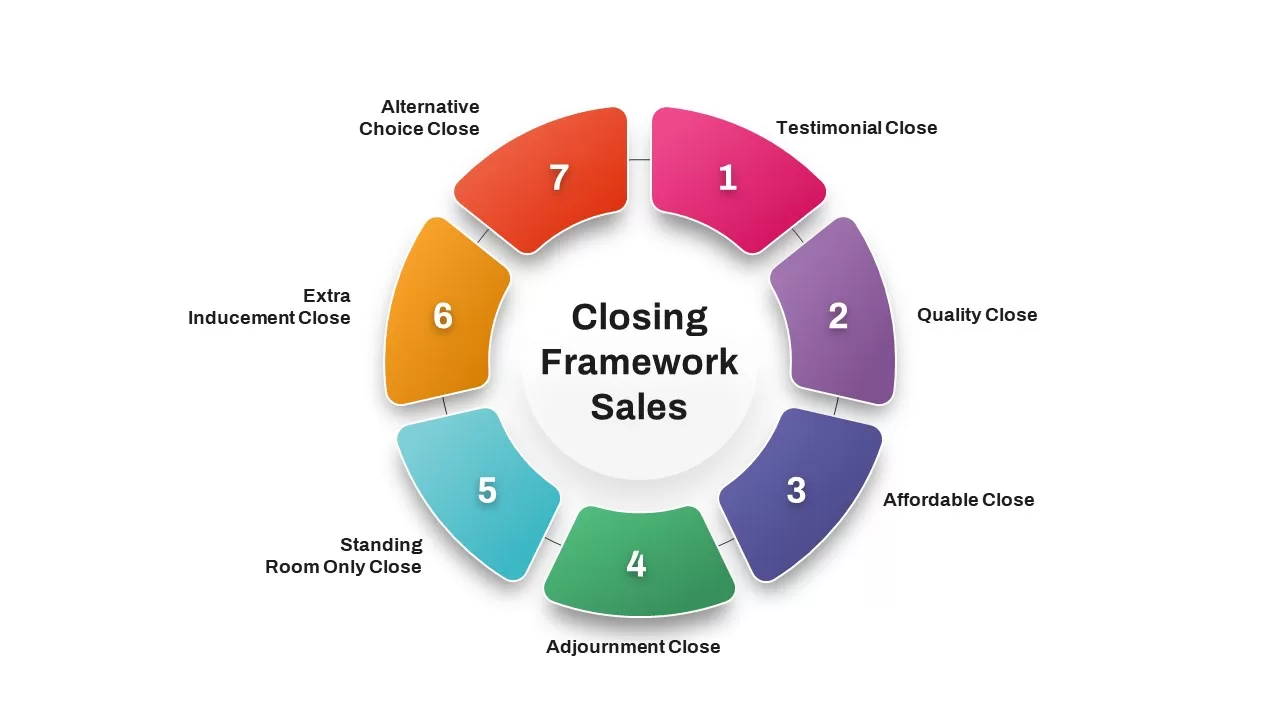 Closing Framework Sales

1
Testimonial Close

2
Quality Close

3
Affordable Close

4
Adjournment Close

5
Standing Room Only Close

6
Extra Inducement Close

7
Alternative Choice Close