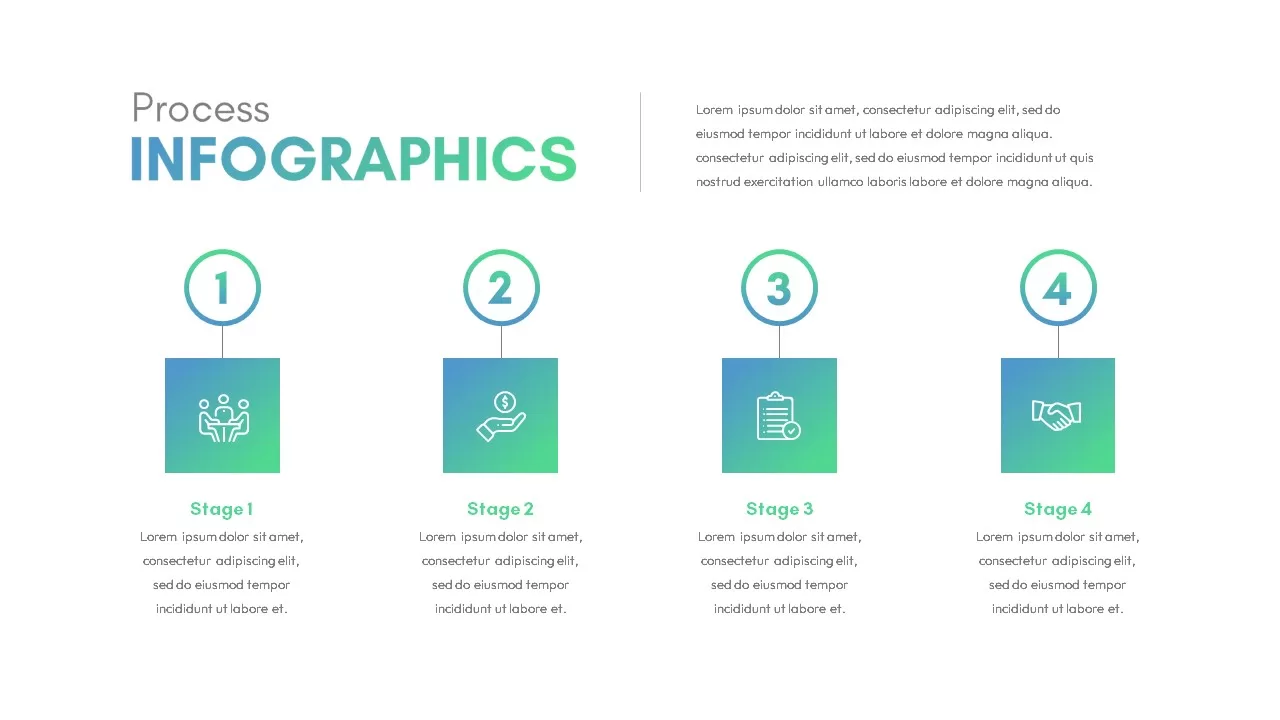 Process
INFOGRAPHICS

Lorem ipsum dolor sit amet, consectetur adipiscing elit, sed do eiusmod tempor incididunt ut labore et dolore magna aliqua. consectetur adipiscing elit, sed do eiusmod tempor incididunt ut quis nostrud exercitation ullamco laboris labore et dolore magna aliqua.

1

Stage 1
Lorem ipsum dolor sit amet, consectetur adipiscing elit, sed do eiusmod tempor incididunt ut labore et.

2

Stage 2
Lorem ipsum dolor sit amet, consectetur adipiscing elit, sed do eiusmod tempor incididunt ut labore et.

3

Stage 3
Lorem ipsum dolor sit amet, consectetur adipiscing elit, sed do eiusmod tempor incididunt ut labore et.

4

Stage 4
Lorem ipsum dolor sit amet, consectetur adipiscing elit, sed do eiusmod tempor incididunt ut labore et.