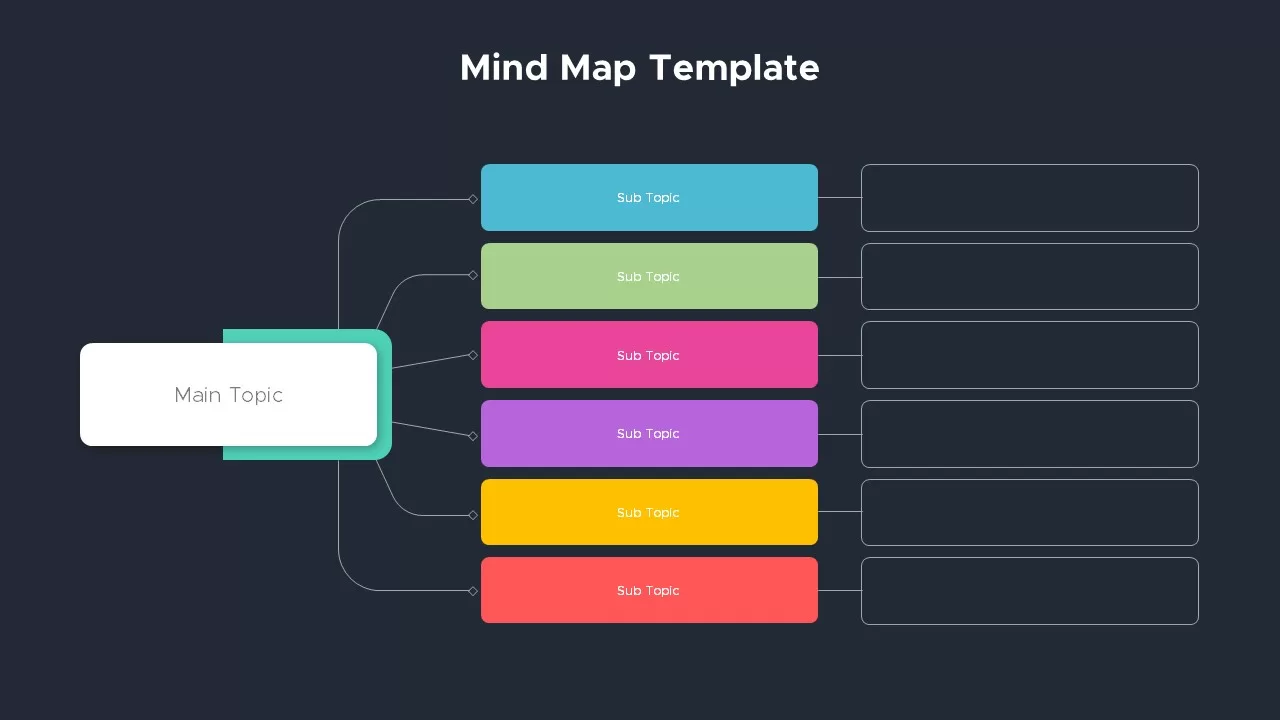 Mind Map Template

Main Topic

Sub Topic

Sub Topic

Sub Topic

Sub Topic

Sub Topic

Sub Topic