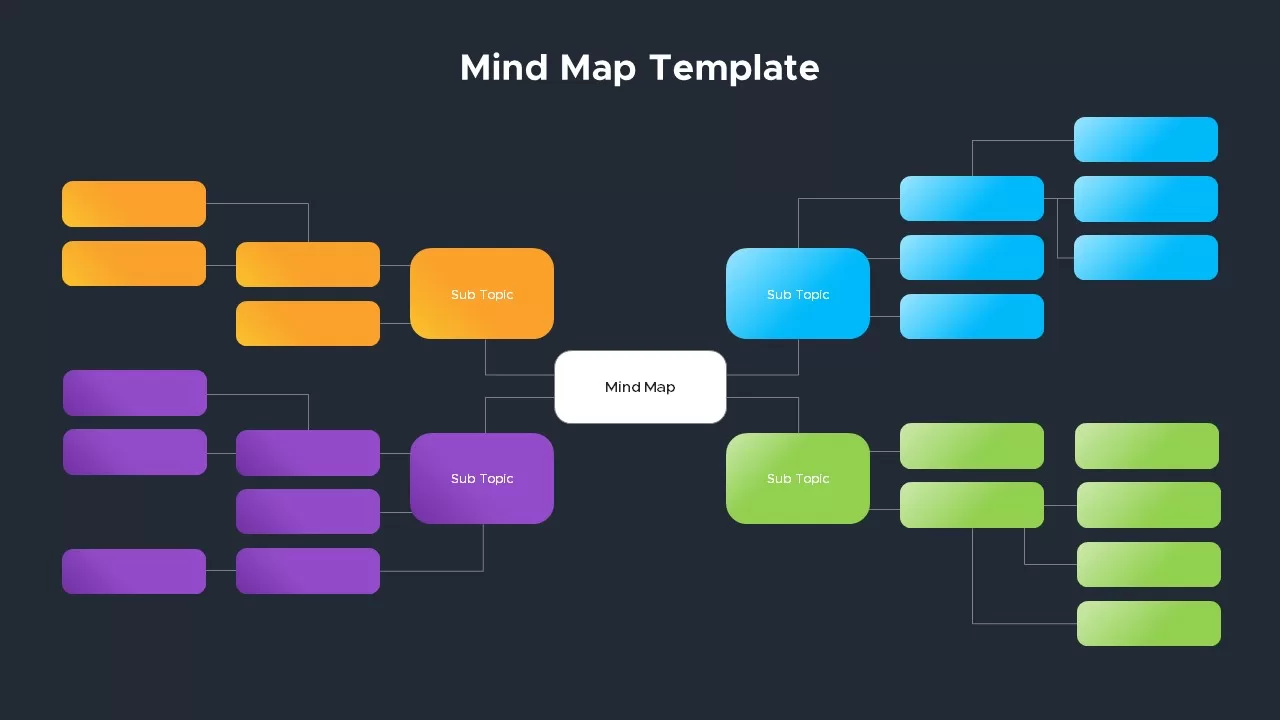 Mind Map Template

Sub Topic

Sub Topic

Mind Map

Sub Topic

Sub Topic