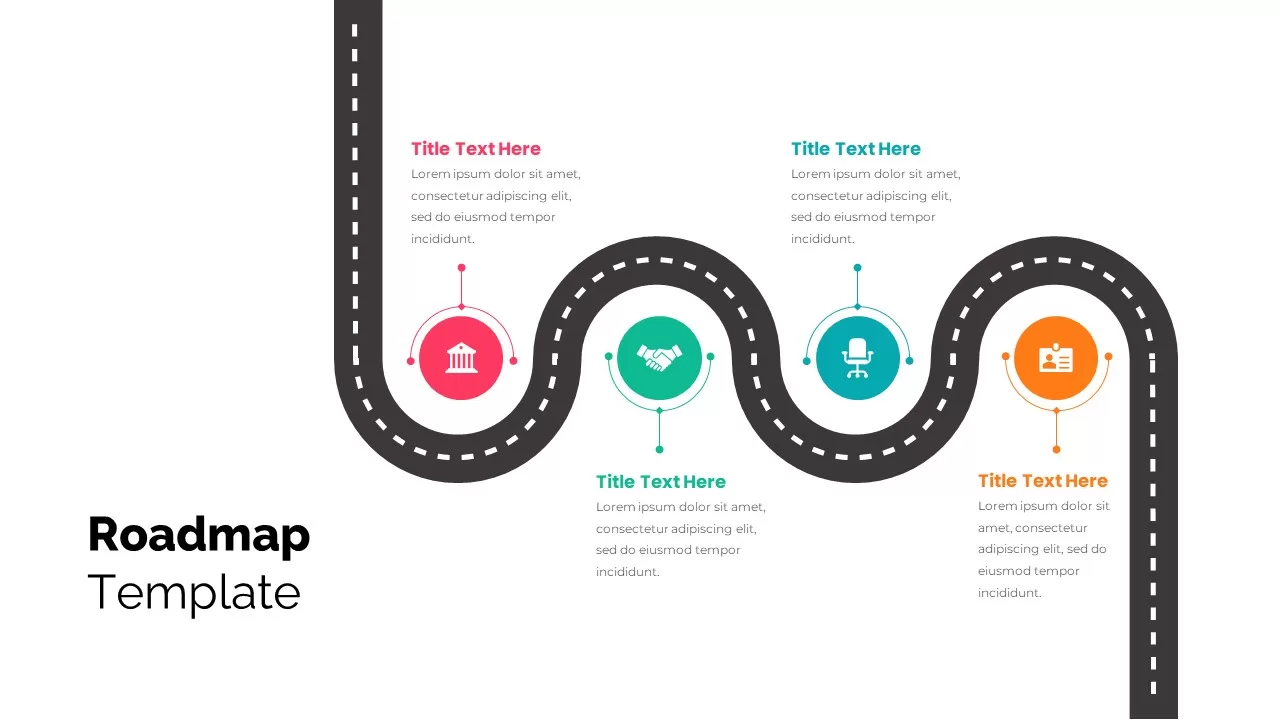 Title Text Here
Lorem ipsum dolor sit amet, consectetur adipiscing elit, sed do eiusmod tempor incididunt.

Title Text Here
Lorem ipsum dolor sit amet, consectetur adipiscing elit, sed do eiusmod tempor incididunt.

Title Text Here
Lorem ipsum dolor sit amet, consectetur adipiscing elit, sed do eiusmod tempor incididunt.

Title Text Here
Lorem ipsum dolor sit amet, consectetur adipiscing elit, sed do eiusmod tempor incididunt.

Roadmap
Template