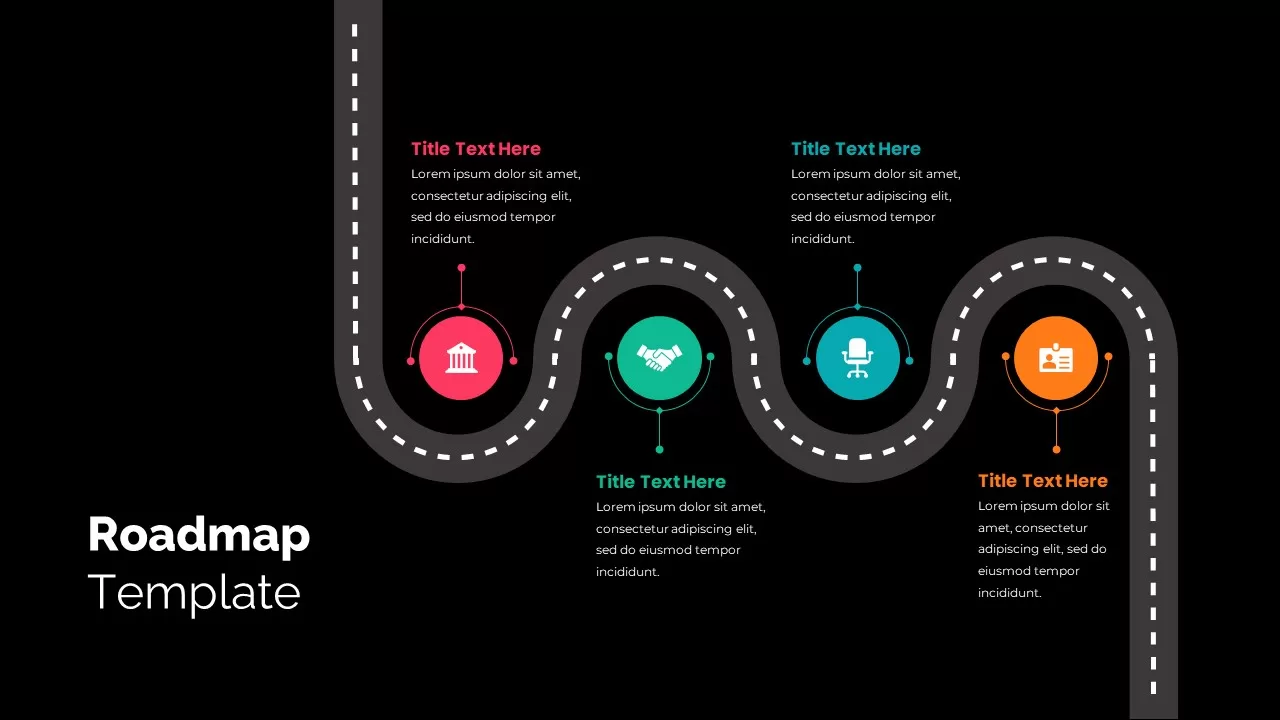 Title Text Here
Lorem ipsum dolor sit amet, consectetur adipiscing elit, sed do eiusmod tempor incididunt.

Title Text Here
Lorem ipsum dolor sit amet, consectetur adipiscing elit, sed do eiusmod tempor incididunt.

Title Text Here
Lorem ipsum dolor sit amet, consectetur adipiscing elit, sed do eiusmod tempor incididunt.

Title Text Here
Lorem ipsum dolor sit amet, consectetur adipiscing elit, sed do eiusmod tempor incididunt.

Roadmap
Template