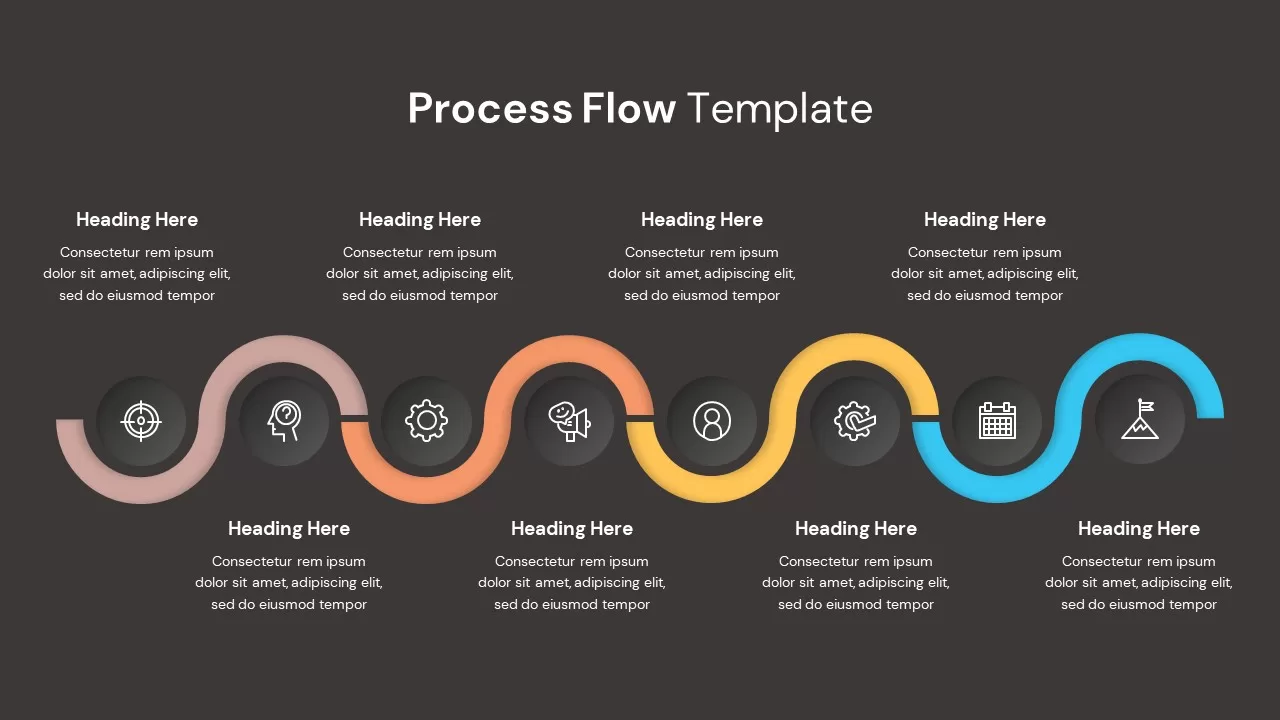 Process Flow Template

Heading Here
Consectetur rem ipsum dolor sit amet, adipiscing elit, sed do eiusmod tempor

Heading Here
Consectetur rem ipsum dolor sit amet, adipiscing elit, sed do eiusmod tempor

Heading Here
Consectetur rem ipsum dolor sit amet, adipiscing elit, sed do eiusmod tempor

Heading Here
Consectetur rem ipsum dolor sit amet, adipiscing elit, sed do eiusmod tempor

Heading Here
Consectetur rem ipsum dolor sit amet, adipiscing elit, sed do eiusmod tempor

Heading Here
Consectetur rem ipsum dolor sit amet, adipiscing elit, sed do eiusmod tempor

Heading Here
Consectetur rem ipsum dolor sit amet, adipiscing elit, sed do eiusmod tempor

Heading Here
Consectetur rem ipsum dolor sit amet, adipiscing elit, sed do eiusmod tempor