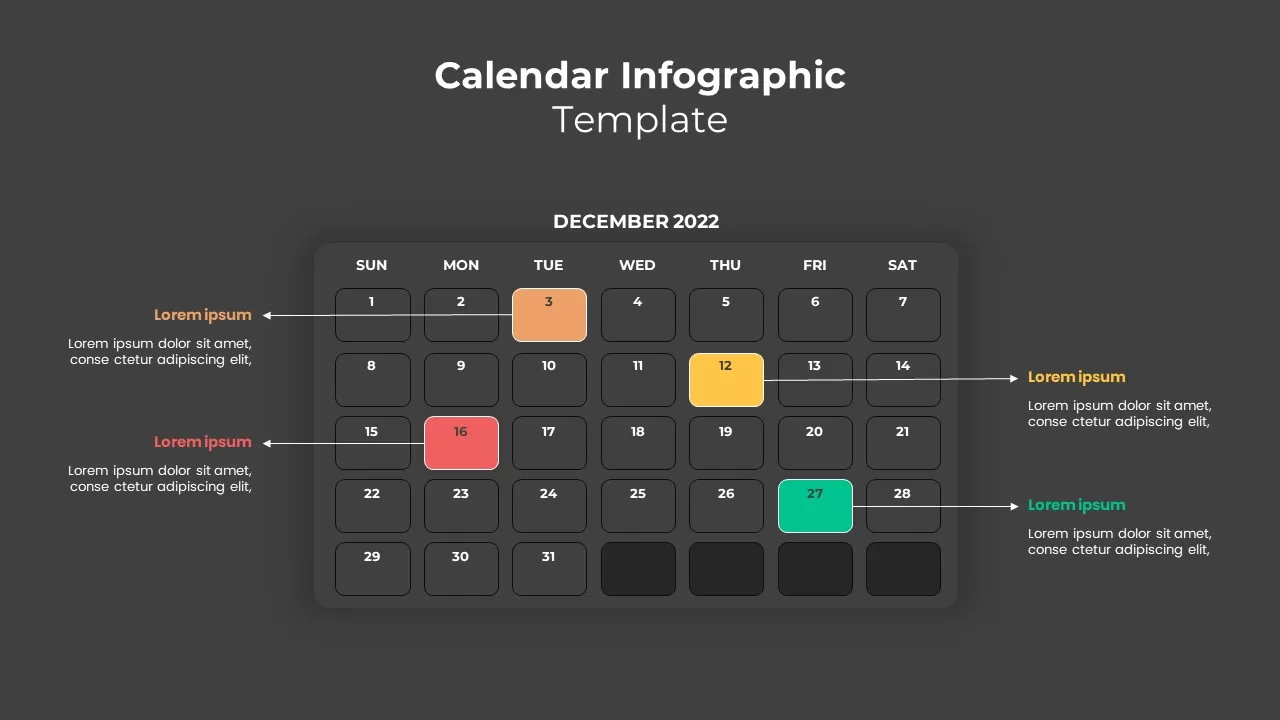 Calendar Infographic
Template

DECEMBER 2022

| SUN | MON | TUE | WED | THU | FRI | SAT |
|---|---|---|---|---|---|---|
| 1 | 2 | 3 | 4 | 5 | 6 | 7 |
| 8 | 9 | 10 | 11 | 12 | 13 | 14 |
| 15 | 16 | 17 | 18 | 19 | 20 | 21 |
| 22 | 23 | 24 | 25 | 26 | 27 | 28 |
| 29 | 30 | 31 | | | | |

Lorem ipsum
Lorem ipsum dolor sit amet, conse ctetur adipiscing elit,

Lorem ipsum
Lorem ipsum dolor sit amet, conse ctetur adipiscing elit,

Lorem ipsum
Lorem ipsum dolor sit amet, conse ctetur adipiscing elit,

Lorem ipsum
Lorem ipsum dolor sit amet, conse ctetur adipiscing elit,