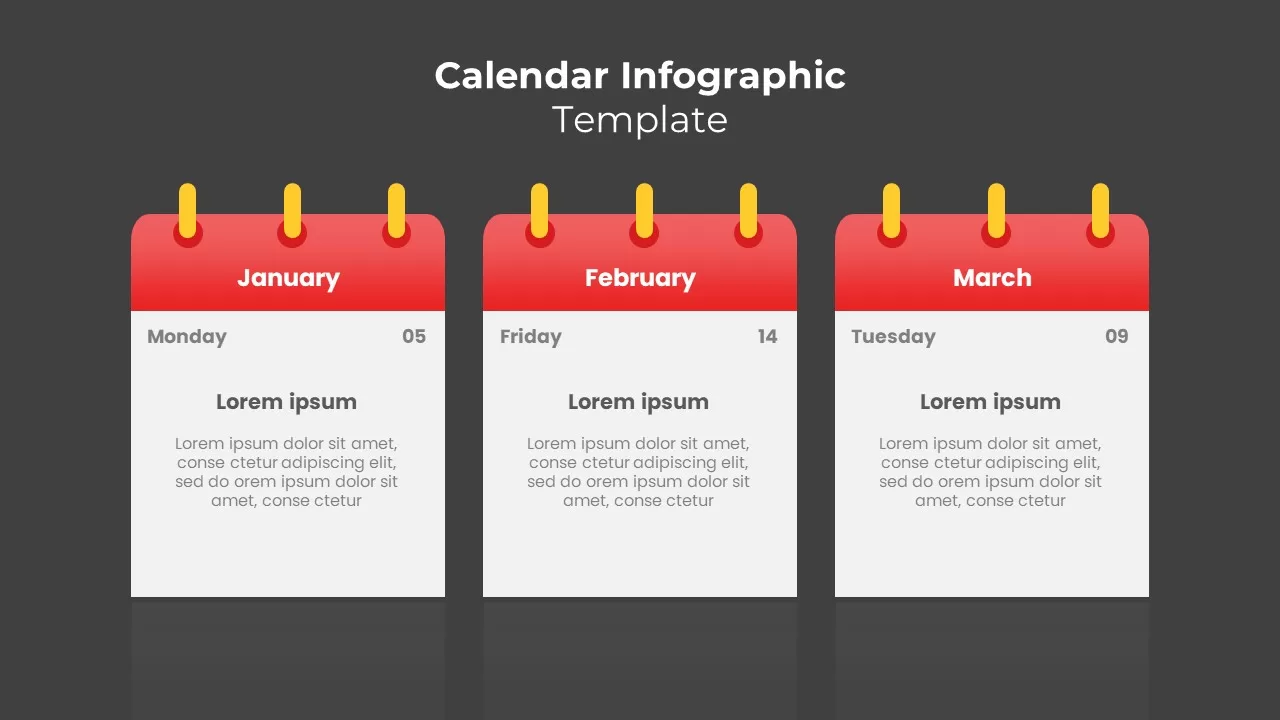 Calendar Infographic
Template

January

Monday 05

Lorem ipsum

Lorem ipsum dolor sit amet, conse ctetur adipiscing elit, sed do orem ipsum dolor sit amet, conse ctetur

February

Friday 14

Lorem ipsum

Lorem ipsum dolor sit amet, conse ctetur adipiscing elit, sed do orem ipsum dolor sit amet, conse ctetur

March

Tuesday 09

Lorem ipsum

Lorem ipsum dolor sit amet, conse ctetur adipiscing elit, sed do orem ipsum dolor sit amet, conse ctetur