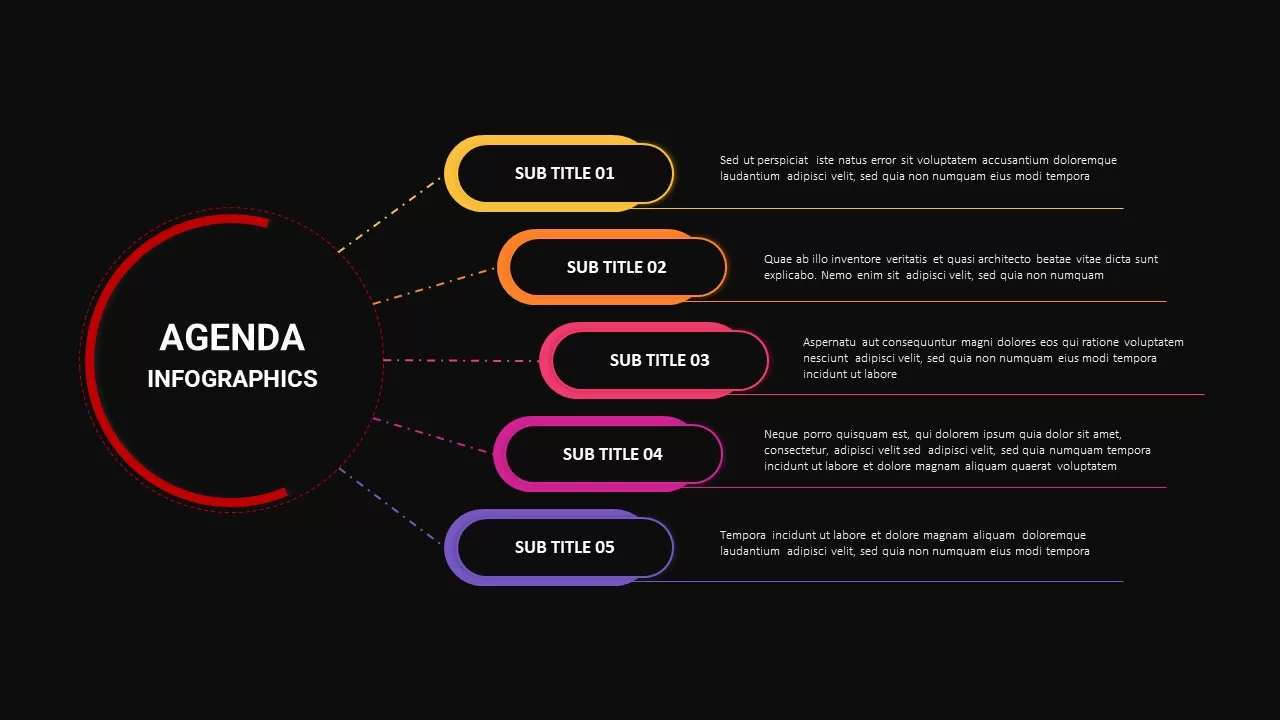 AGENDA
INFOGRAPHICS

SUB TITLE 01

Sed ut perspiciat iste natus error sit voluptatem accusantium doloremque laudantium adipisci velit, sed quia non numquam eius modi tempora

SUB TITLE 02

Quae ab illo inventore veritatis et quasi architecto beatae vitae dicta sunt explicabo. Nemo enim sit adipisci velit, sed quia non numquam

SUB TITLE 03

Aspernatu aut consequuntur magni dolores eos qui ratione voluptatem nesciunt adipisci velit, sed quia non numquam eius modi tempora incidunt ut labore

SUB TITLE 04

Neque porro quisquam est, qui dolorem ipsum quia dolor sit amet, consectetur, adipisci velit sed adipisci velit, sed quia numquam tempora incidunt ut labore et dolore magnam aliquam quaerat voluptatem

SUB TITLE 05

Tempora incidunt ut labore et dolore magnam aliquam doloremque laudantium adipisci velit, sed quia non numquam eius modi tempora