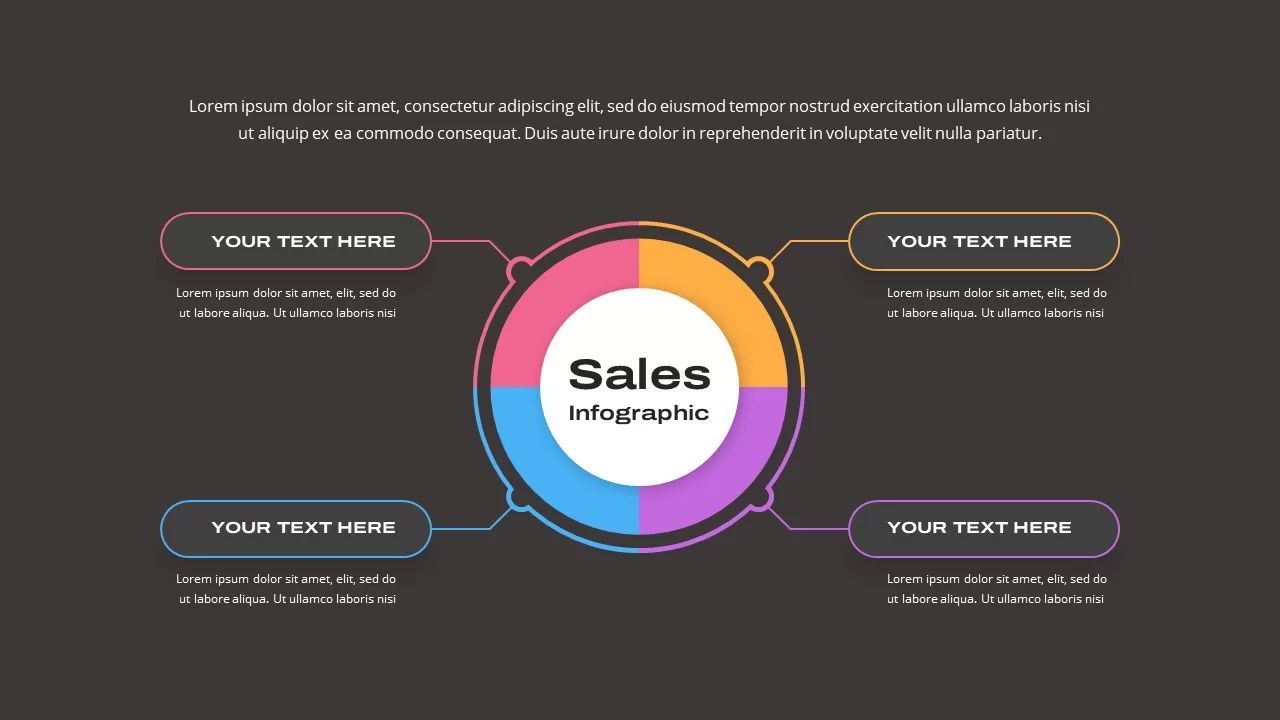 Lorem ipsum dolor sit amet, consectetur adipiscing elit, sed do eiusmod tempor nostrud exercitation ullamco laboris nisi ut aliquip ex ea commodo consequat. Duis aute irure dolor in reprehenderit in voluptate velit nulla pariatur.

YOUR TEXT HERE

Lorem ipsum dolor sit amet, elit, sed do ut labore aliqua. Ut ullamco laboris nisi

YOUR TEXT HERE

Lorem ipsum dolor sit amet, elit, sed do ut labore aliqua. Ut ullamco laboris nisi

Sales
Infographic

YOUR TEXT HERE

Lorem ipsum dolor sit amet, elit, sed do ut labore aliqua. Ut ullamco laboris nisi

YOUR TEXT HERE

Lorem ipsum dolor sit amet, elit, sed do ut labore aliqua. Ut ullamco laboris nisi