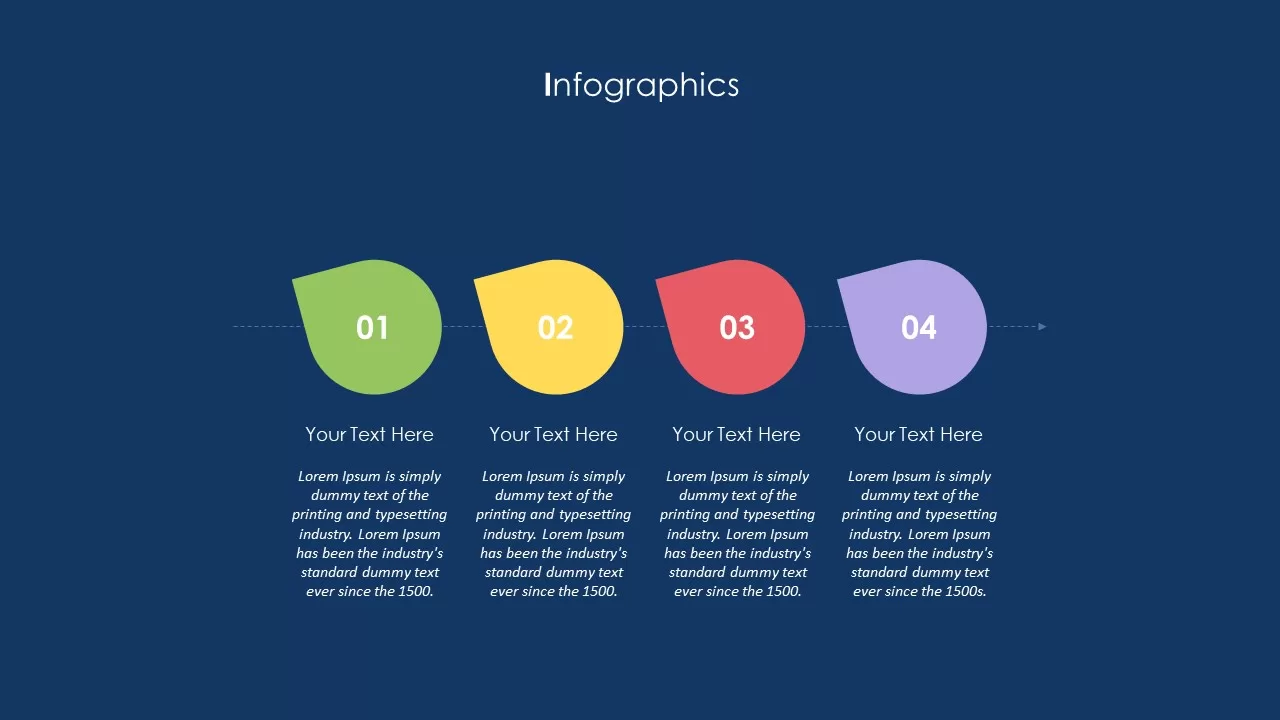 Infographics

01

Your Text Here

Lorem Ipsum is simply dummy text of the printing and typesetting industry. Lorem Ipsum has been the industry's standard dummy text ever since the 1500.

02

Your Text Here

Lorem Ipsum is simply dummy text of the printing and typesetting industry. Lorem Ipsum has been the industry's standard dummy text ever since the 1500.

03

Your Text Here

Lorem Ipsum is simply dummy text of the printing and typesetting industry. Lorem Ipsum has been the industry's standard dummy text ever since the 1500.

04

Your Text Here

Lorem Ipsum is simply dummy text of the printing and typesetting industry. Lorem Ipsum has been the industry's standard dummy text ever since the 1500s.