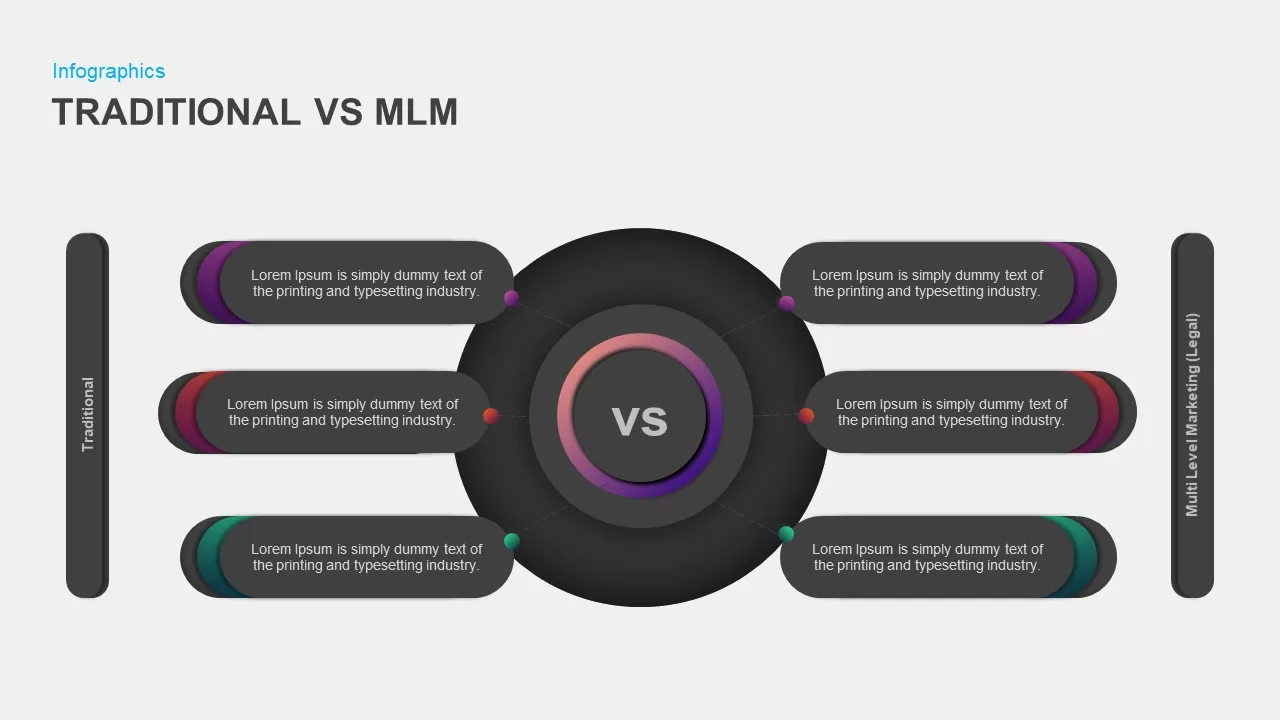 Infographics

TRADITIONAL VS MLM

Traditional

Lorem Ipsum is simply dummy text of the printing and typesetting industry.

Lorem Ipsum is simply dummy text of the printing and typesetting industry.

Lorem Ipsum is simply dummy text of the printing and typesetting industry.

VS

Lorem Ipsum is simply dummy text of the printing and typesetting industry.

Lorem Ipsum is simply dummy text of the printing and typesetting industry.

Lorem Ipsum is simply dummy text of the printing and typesetting industry.

Multi Level Marketing (Legal)