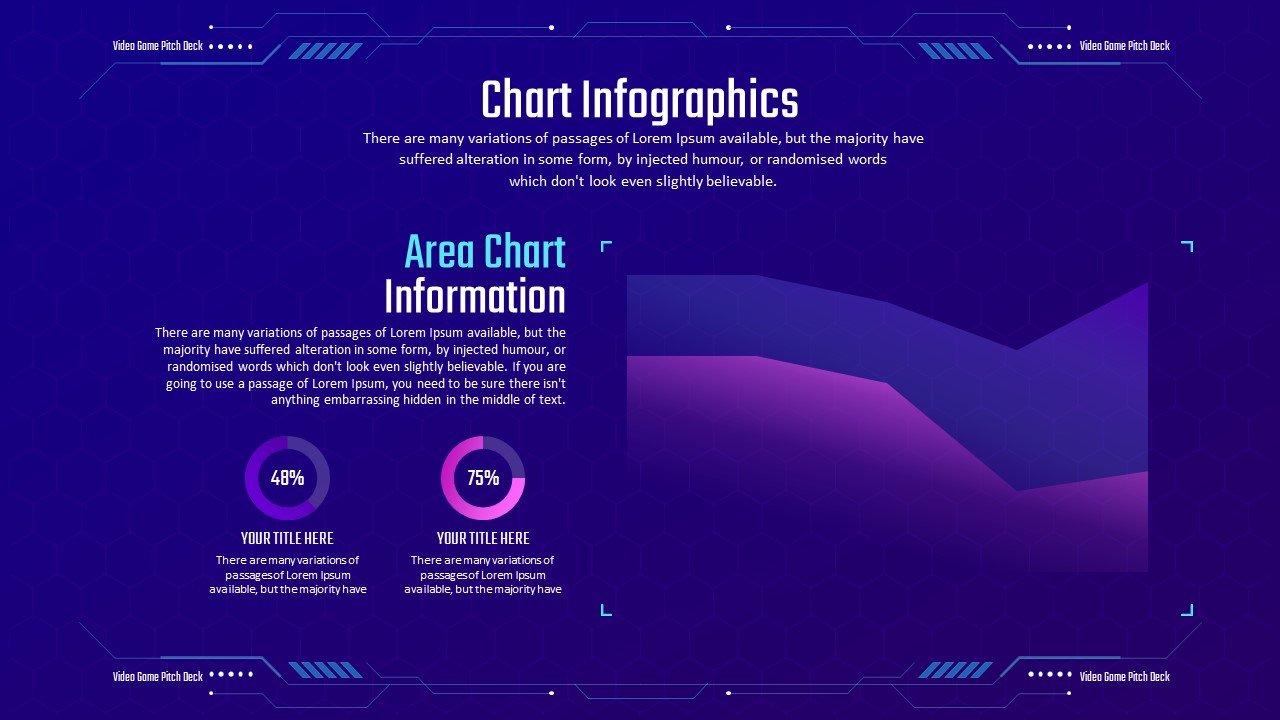 Video Game Pitch Deck

Video Game Pitch Deck

Chart Infographics

There are many variations of passages of Lorem Ipsum available, but the majority have suffered alteration in some form, by injected humour, or randomised words which don't look even slightly believable.

Area Chart Information

There are many variations of passages of Lorem Ipsum available, but the majority have suffered alteration in some form, by injected humour, or randomised words which don't look even slightly believable. If you are going to use a passage of Lorem Ipsum, you need to be sure there isn't anything embarrassing hidden in the middle of text.

48%

YOUR TITLE HERE

There are many variations of passages of Lorem Ipsum available, but the majority have

75%

YOUR TITLE HERE

There are many variations of passages of Lorem Ipsum available, but the majority have

Video Game Pitch Deck

Video Game Pitch Deck