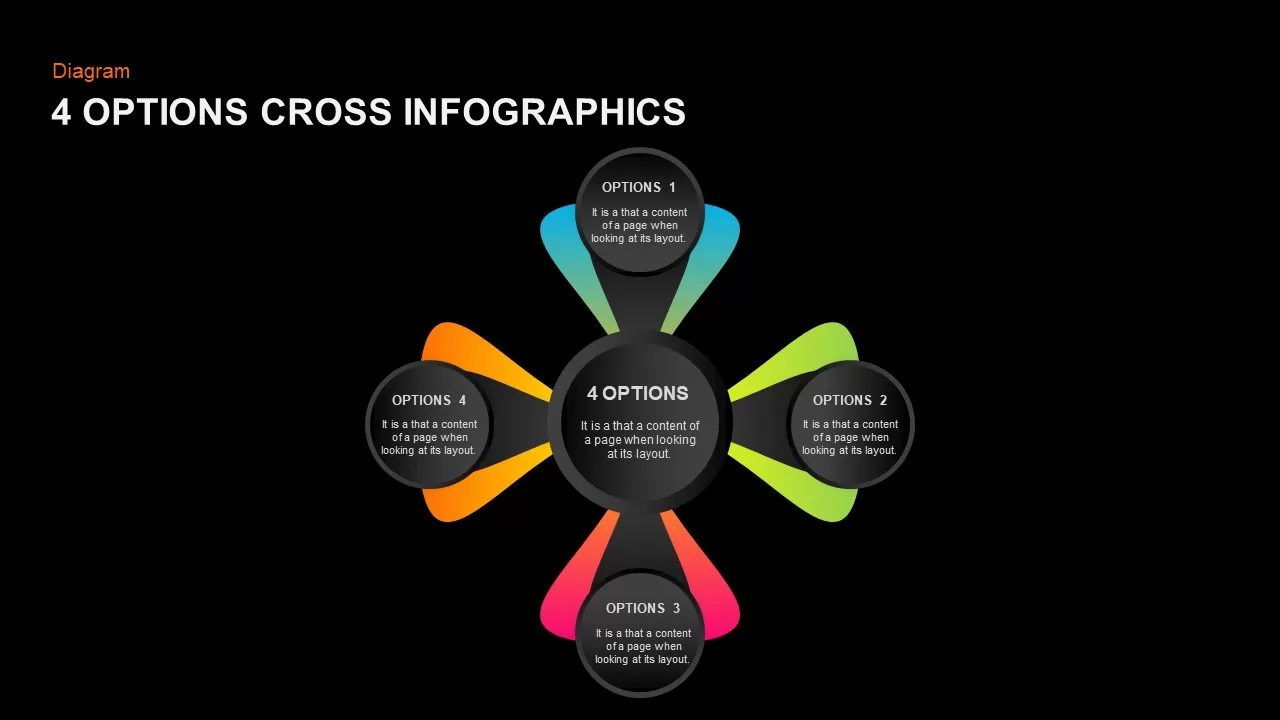 Diagram

4 OPTIONS CROSS INFOGRAPHICS

OPTIONS 1

It is a that a content of a page when looking at its layout.

OPTIONS 4

It is a that a content of a page when looking at its layout.

4 OPTIONS

It is a that a content of a page when looking at its layout.

OPTIONS 2

It is a that a content of a page when looking at its layout.

OPTIONS 3

It is a that a content of a page when looking at its layout.