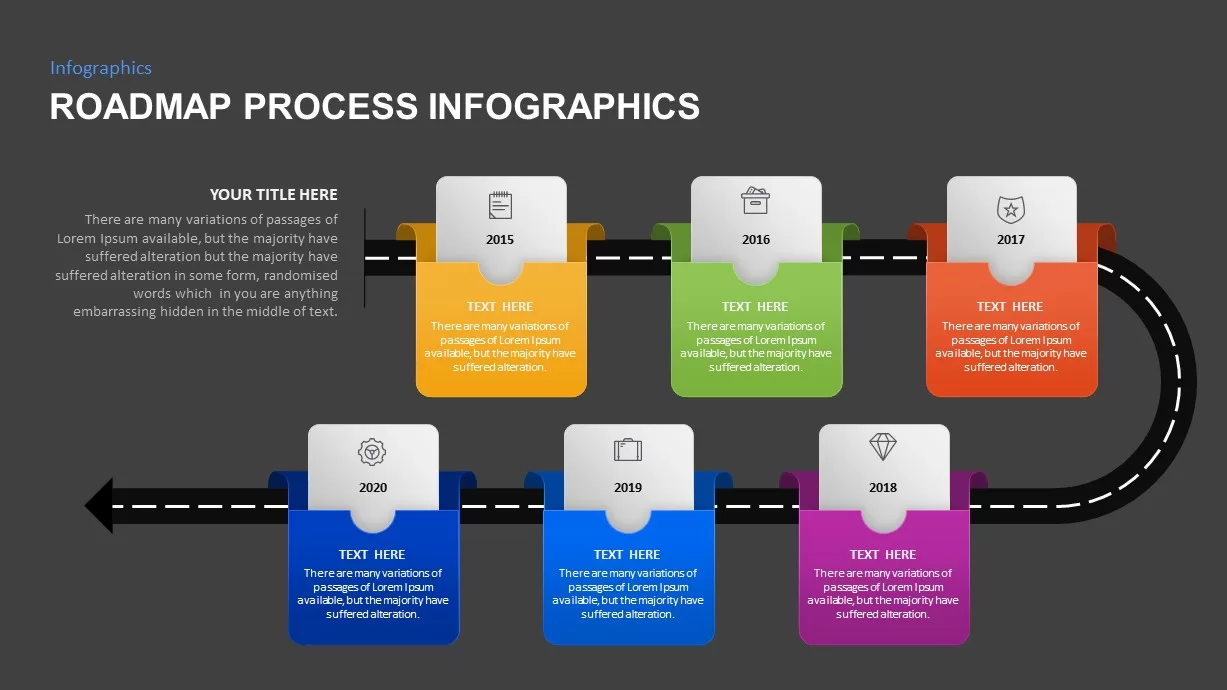 Infographics

ROADMAP PROCESS INFOGRAPHICS

YOUR TITLE HERE

There are many variations of passages of Lorem Ipsum available, but the majority have suffered alteration but the majority have suffered alteration in some form, randomised words which in you are anything embarrassing hidden in the middle of text.

2015

TEXT HERE

There are many variations of passages of Lorem Ipsum available, but the majority have suffered alteration.

2016

TEXT HERE

There are many variations of passages of Lorem Ipsum available, but the majority have suffered alteration.

2017

TEXT HERE

There are many variations of passages of Lorem Ipsum available, but the majority have suffered alteration.

2020

TEXT HERE

There are many variations of passages of Lorem Ipsum available, but the majority have suffered alteration.

2019

TEXT HERE

There are many variations of passages of Lorem Ipsum available, but the majority have suffered alteration.

2018

TEXT HERE

There are many variations of passages of Lorem Ipsum available, but the majority have suffered alteration.