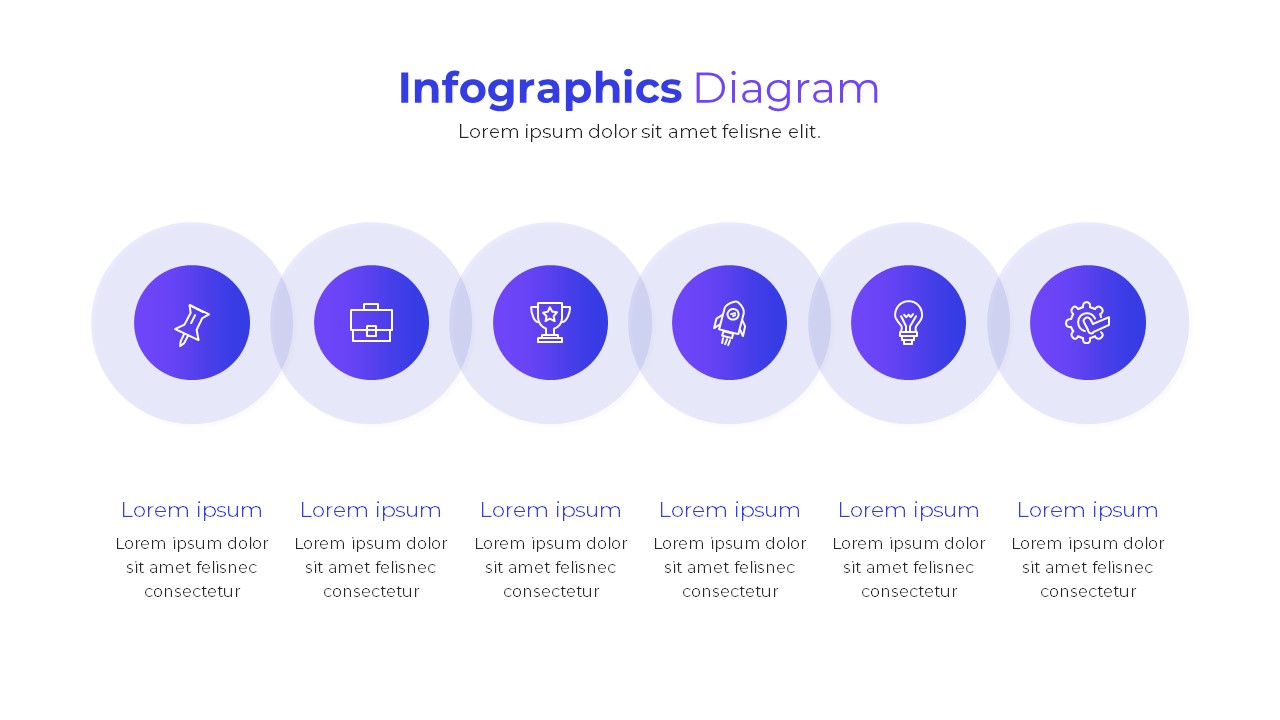 Infographics Diagram

Lorem ipsum dolor sit amet felisne elit.

Lorem ipsum

Lorem ipsum dolor sit amet felisnec consectetur

Lorem ipsum

Lorem ipsum dolor sit amet felisnec consectetur

Lorem ipsum

Lorem ipsum dolor sit amet felisnec consectetur

Lorem ipsum

Lorem ipsum dolor sit amet felisnec consectetur

Lorem ipsum

Lorem ipsum dolor sit amet felisnec consectetur

Lorem ipsum

Lorem ipsum dolor sit amet felisnec consectetur