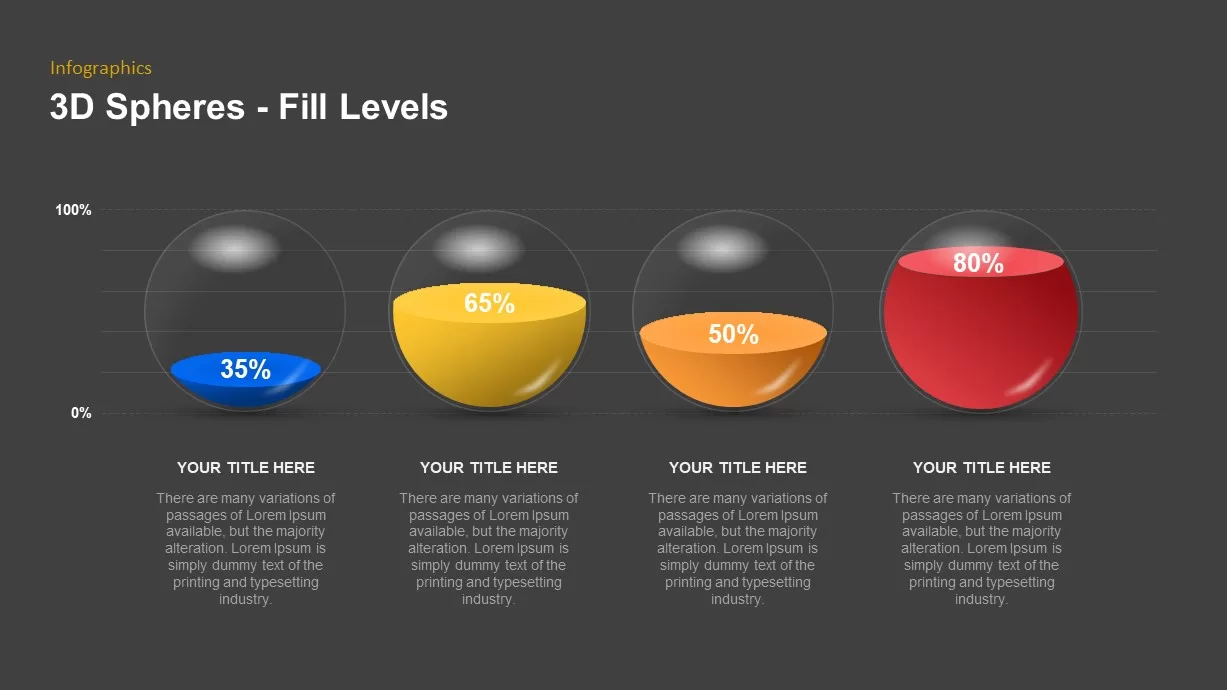 Infographics

3D Spheres - Fill Levels

100%

0%

35%

65%

50%

80%

YOUR TITLE HERE

There are many variations of passages of Lorem Ipsum available, but the majority alteration. Lorem Ipsum is simply dummy text of the printing and typesetting industry.

YOUR TITLE HERE

There are many variations of passages of Lorem Ipsum available, but the majority alteration. Lorem Ipsum is simply dummy text of the printing and typesetting industry.

YOUR TITLE HERE

There are many variations of passages of Lorem Ipsum available, but the majority alteration. Lorem Ipsum is simply dummy text of the printing and typesetting industry.

YOUR TITLE HERE

There are many variations of passages of Lorem Ipsum available, but the majority alteration. Lorem Ipsum is simply dummy text of the printing and typesetting industry.