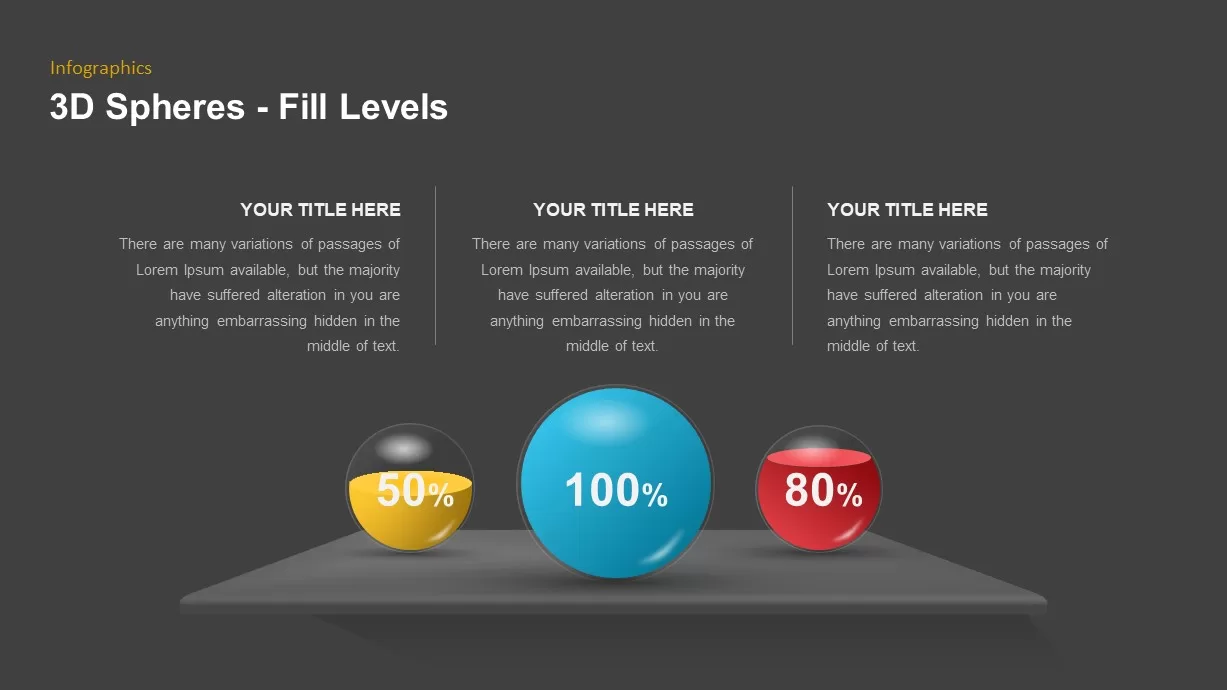 Infographics
3D Spheres - Fill Levels

YOUR TITLE HERE
There are many variations of passages of Lorem Ipsum available, but the majority have suffered alteration in you are anything embarrassing hidden in the middle of text.

YOUR TITLE HERE
There are many variations of passages of Lorem Ipsum available, but the majority have suffered alteration in you are anything embarrassing hidden in the middle of text.

YOUR TITLE HERE
There are many variations of passages of Lorem Ipsum available, but the majority have suffered alteration in you are anything embarrassing hidden in the middle of text.

50%
100%
80%