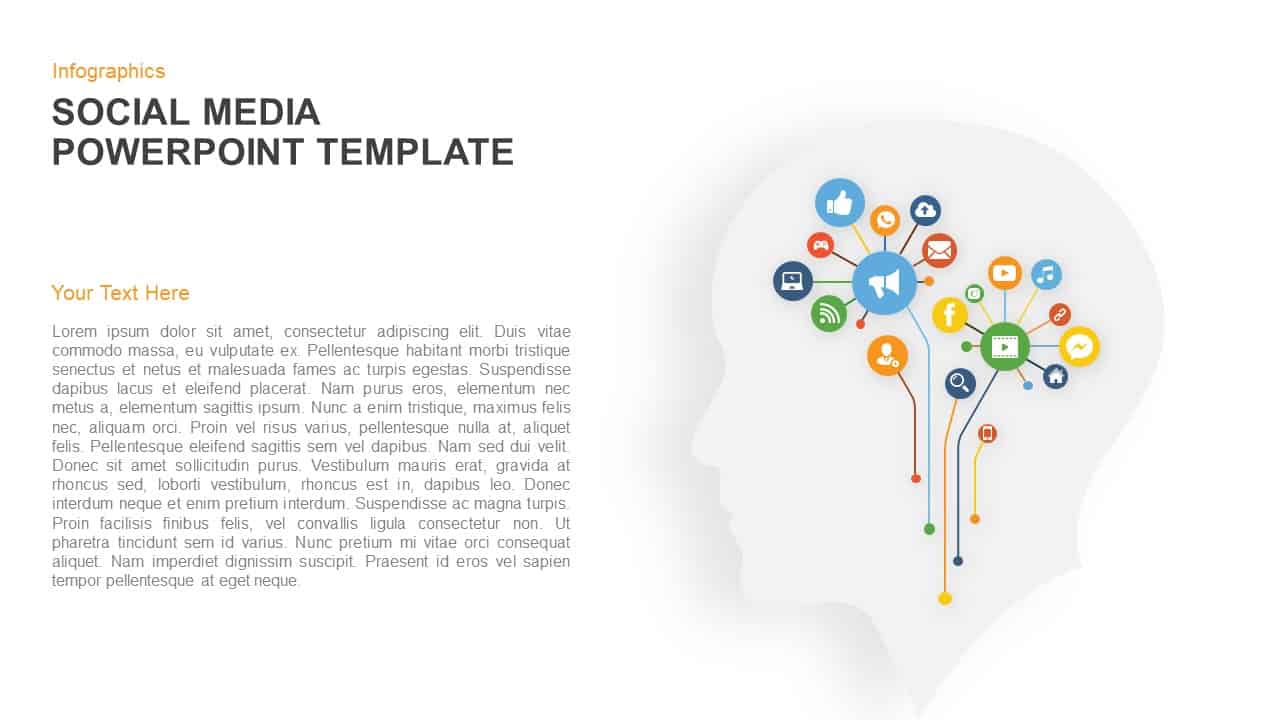 Infographics

SOCIAL MEDIA
POWERPOINT TEMPLATE

Your Text Here

Lorem ipsum dolor sit amet, consectetur adipiscing elit. Duis vitae commodo massa, eu vulputate ex. Pellentesque habitant morbi tristique senectus et netus et malesuada fames ac turpis egestas. Suspendisse dapibus lacus et eleifend placerat. Nam purus eros, elementum nec metus a, elementum sagittis ipsum. Nunc a enim tristique, maximus felis nec, aliquam orci. Proin vel risus varius, pellentesque nulla at, aliquet felis. Pellentesque eleifend sagittis sem vel dapibus. Nam sed dui velit. Donec sit amet sollicitudin purus. Vestibulum mauris erat, gravida at rhoncus sed, loborti vestibulum, rhoncus est in, dapibus leo. Donec interdum neque et enim pretium interdum. Suspendisse ac magna turpis. Proin facilisis finibus felis, vel convallis ligula consectetur non. Ut pharetra tincidunt sem id varius. Nunc pretium mi vitae orci consequat aliquet. Nam imperdiet dignissim suscipit. Praesent id eros vel sapien tempor pellentesque at eget neque.