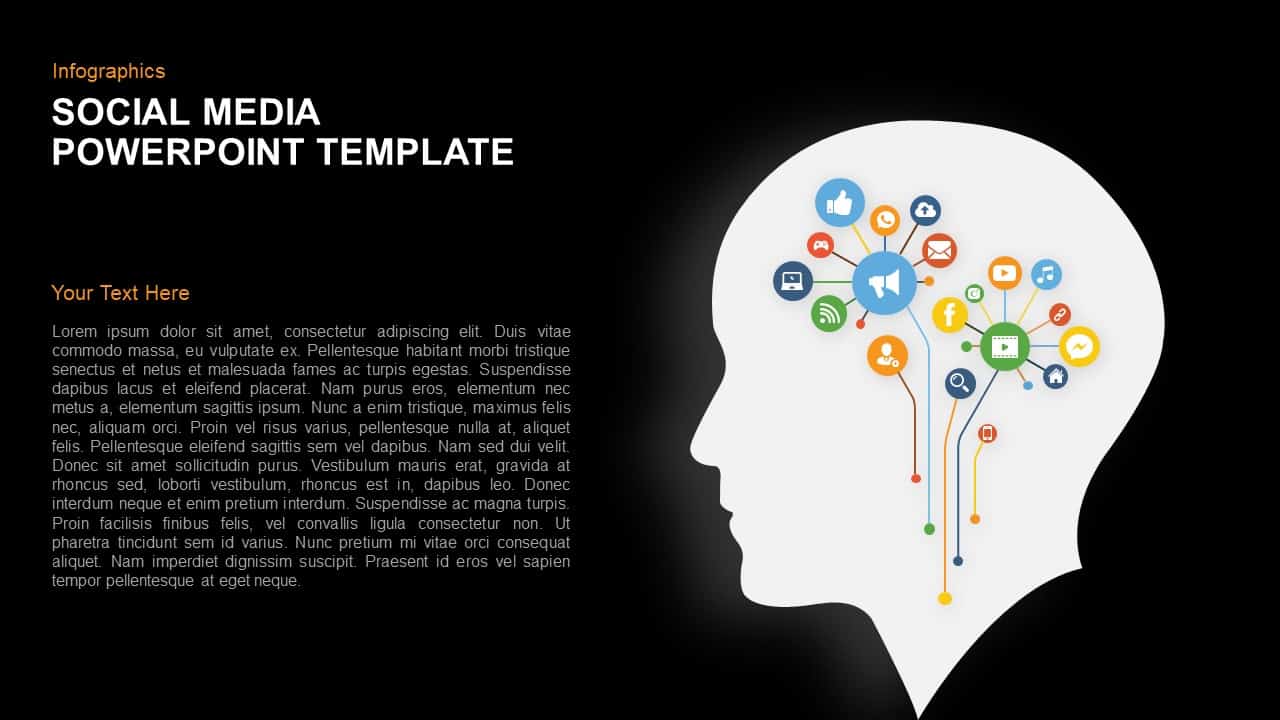 Infographics

SOCIAL MEDIA POWERPOINT TEMPLATE

Your Text Here

Lorem ipsum dolor sit amet, consectetur adipiscing elit. Duis vitae commodo massa, eu vulputate ex. Pellentesque habitant morbi tristique senectus et netus et malesuada fames ac turpis egestas. Suspendisse dapibus lacus et eleifend placerat. Nam purus eros, elementum nec metus a, elementum sagittis ipsum. Nunc a enim tristique, maximus felis nec, aliquam orci. Proin vel risus varius, pellentesque nulla at, aliquet felis. Pellentesque eleifend sagittis sem vel dapibus. Nam sed dui velit. Donec sit amet sollicitudin purus. Vestibulum mauris erat, gravida at rhoncus sed, loborti vestibulum, rhoncus est in, dapibus leo. Donec interdum neque et enim pretium interdum. Suspendisse ac magna turpis. Proin facilisis finibus felis, vel convallis ligula consectetur non. Ut pharetra tincidunt sem id varius. Nunc pretium mi vitae orci consequat aliquet. Nam imperdiet dignissim suscipit. Praesent id eros vel sapien tempor pellentesque at eget neque.