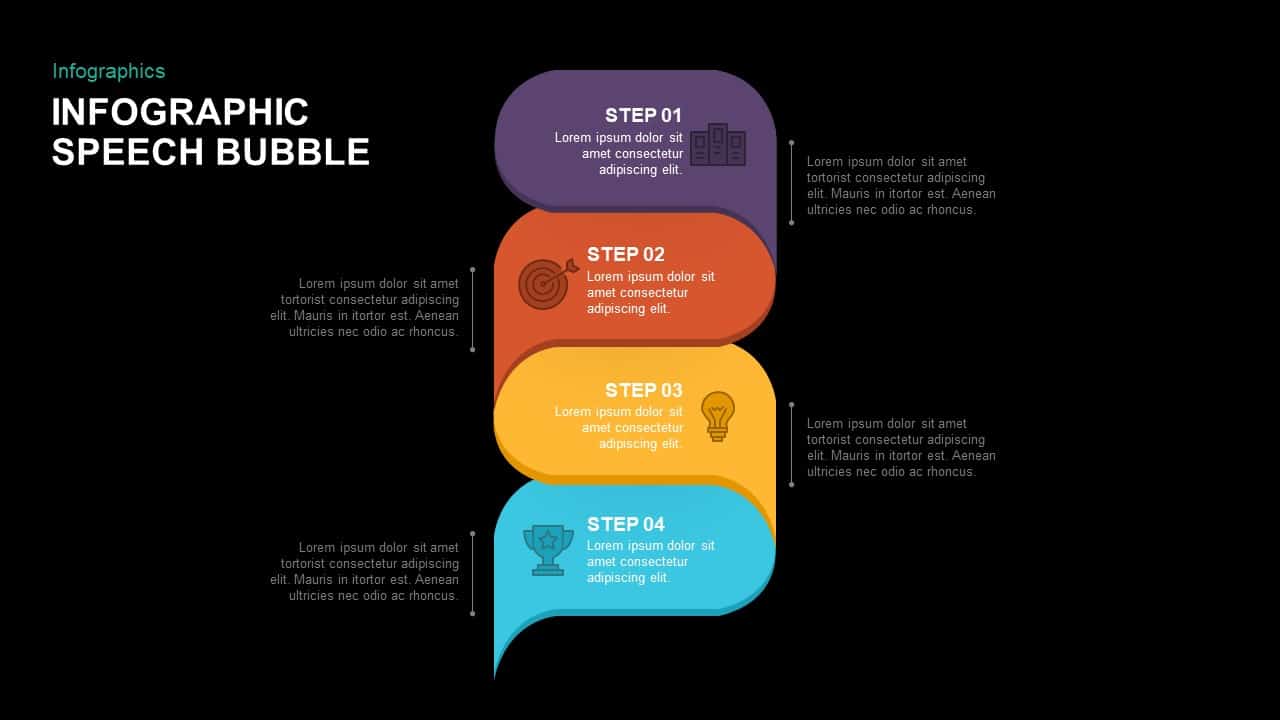 Infographics

INFOGRAPHIC SPEECH BUBBLE

STEP 01
Lorem ipsum dolor sit amet consectetur adipiscing elit.

Lorem ipsum dolor sit amet tortorist consectetur adipiscing elit. Mauris in itortor est. Aenean ultricies nec odio ac rhoncus.

STEP 02
Lorem ipsum dolor sit amet consectetur adipiscing elit.

Lorem ipsum dolor sit amet tortorist consectetur adipiscing elit. Mauris in itortor est. Aenean ultricies nec odio ac rhoncus.

STEP 03
Lorem ipsum dolor sit amet consectetur adipiscing elit.

Lorem ipsum dolor sit amet tortorist consectetur adipiscing elit. Mauris in itortor est. Aenean ultricies nec odio ac rhoncus.

STEP 04
Lorem ipsum dolor sit amet consectetur adipiscing elit.

Lorem ipsum dolor sit amet tortorist consectetur adipiscing elit. Mauris in itortor est. Aenean ultricies nec odio ac rhoncus.