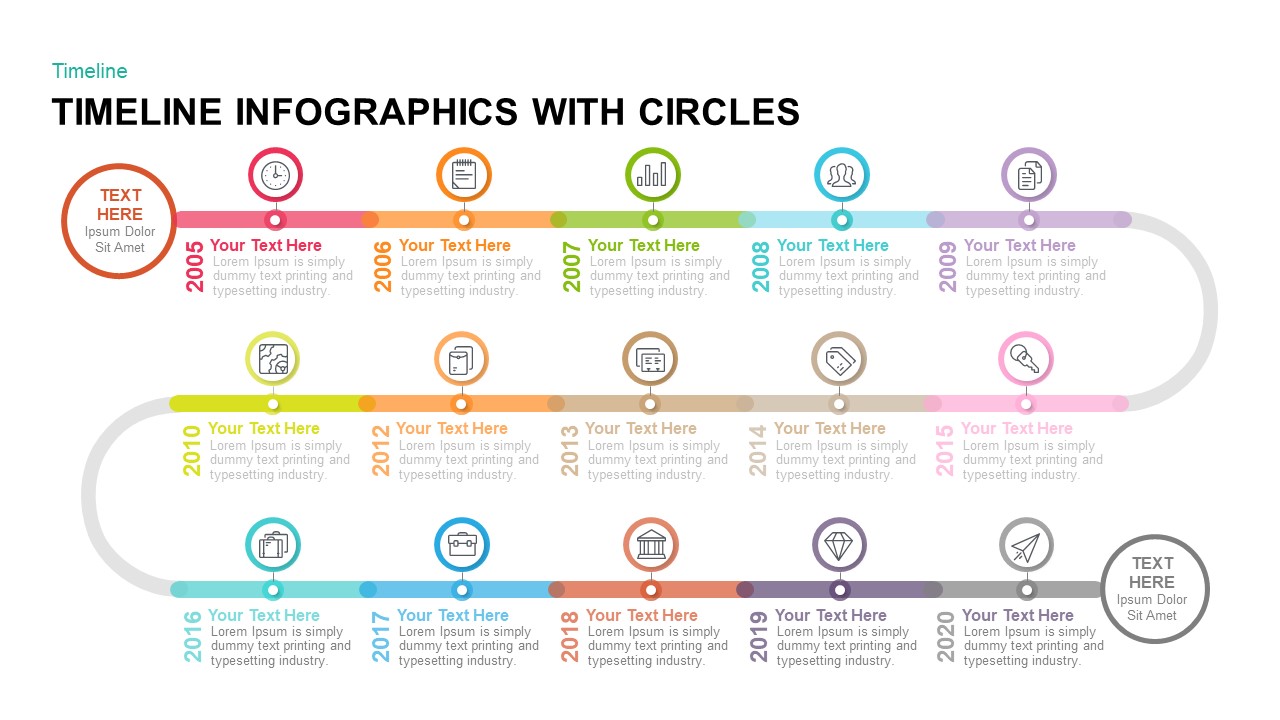 Timeline

TIMELINE INFOGRAPHICS WITH CIRCLES

TEXT HERE
Ipsum Dolor Sit Amet

2005
Your Text Here
Lorem Ipsum is simply dummy text printing and typesetting industry.

2006
Your Text Here
Lorem Ipsum is simply dummy text printing and typesetting industry.

2007
Your Text Here
Lorem Ipsum is simply dummy text printing and typesetting industry.

2008
Your Text Here
Lorem Ipsum is simply dummy text printing and typesetting industry.

2009
Your Text Here
Lorem Ipsum is simply dummy text printing and typesetting industry.

2010
Your Text Here
Lorem Ipsum is simply dummy text printing and typesetting industry.

2012
Your Text Here
Lorem Ipsum is simply dummy text printing and typesetting industry.

2013
Your Text Here
Lorem Ipsum is simply dummy text printing and typesetting industry.

2014
Your Text Here
Lorem Ipsum is simply dummy text printing and typesetting industry.

2015
Your Text Here
Lorem Ipsum is simply dummy text printing and typesetting industry.

2016
Your Text Here
Lorem Ipsum is simply dummy text printing and typesetting industry.

2017
Your Text Here
Lorem Ipsum is simply dummy text printing and typesetting industry.

2018
Your Text Here
Lorem Ipsum is simply dummy text printing and typesetting industry.

2019
Your Text Here
Lorem Ipsum is simply dummy text printing and typesetting industry.

2020
Your Text Here
Lorem Ipsum is simply dummy text printing and typesetting industry.

TEXT HERE
Ipsum Dolor Sit Amet