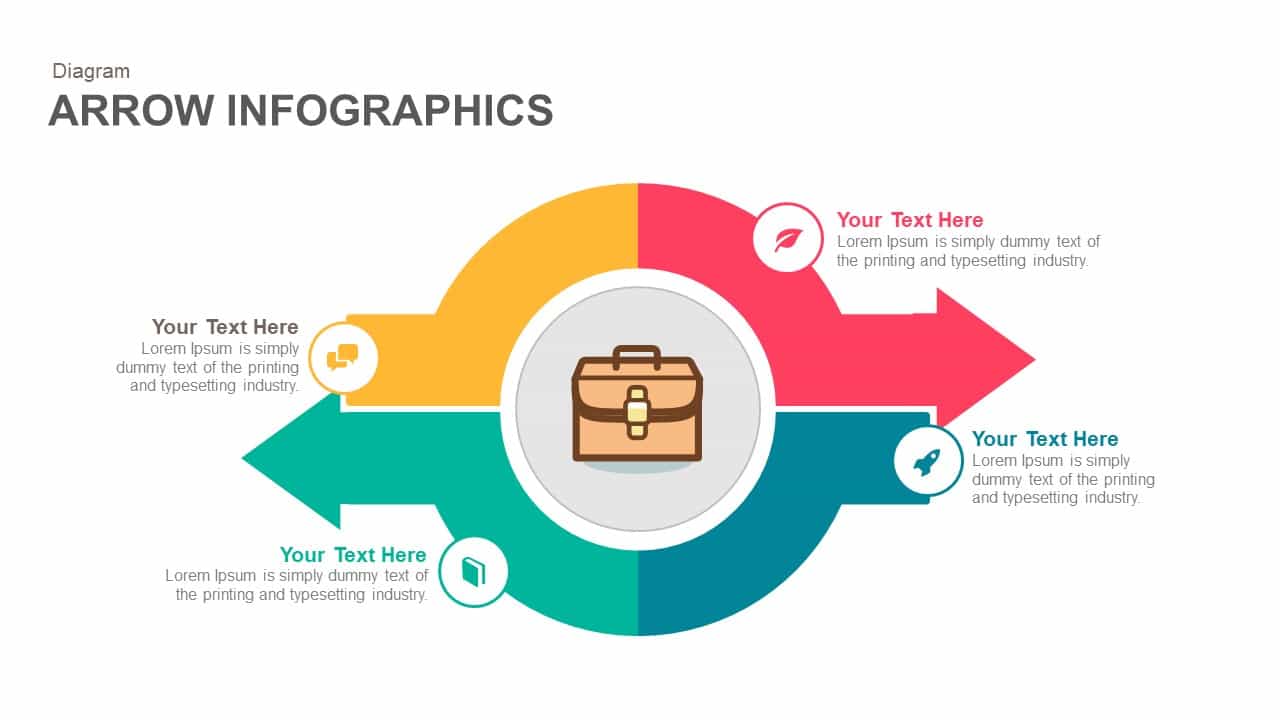 Diagram
ARROW INFOGRAPHICS

Your Text Here
Lorem Ipsum is simply dummy text of the printing and typesetting industry.

Your Text Here
Lorem Ipsum is simply dummy text of the printing and typesetting industry.

Your Text Here
Lorem Ipsum is simply dummy text of the printing and typesetting industry.

Your Text Here
Lorem Ipsum is simply dummy text of the printing and typesetting industry.