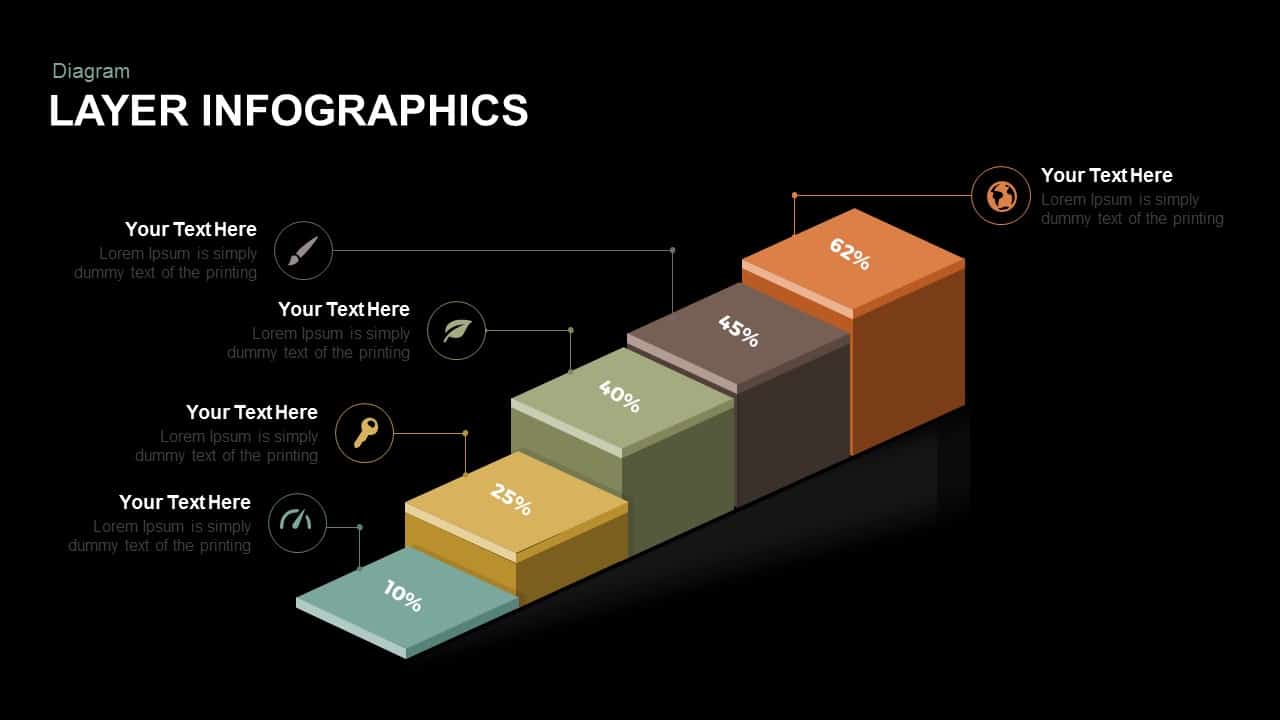 Diagram
LAYER INFOGRAPHICS

Your Text Here
Lorem Ipsum is simply dummy text of the printing

Your Text Here
Lorem Ipsum is simply dummy text of the printing

Your Text Here
Lorem Ipsum is simply dummy text of the printing

Your Text Here
Lorem Ipsum is simply dummy text of the printing

Your Text Here
Lorem Ipsum is simply dummy text of the printing

62%
45%
40%
25%
10%