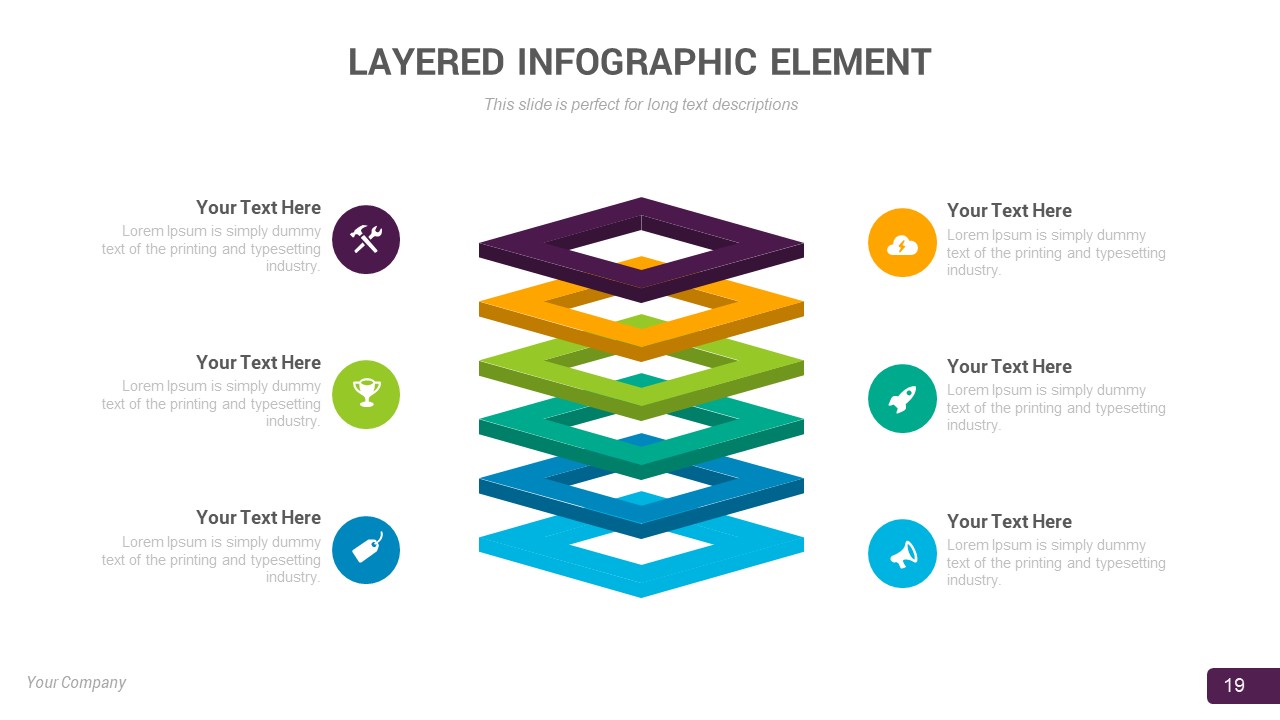 LAYERED INFOGRAPHIC ELEMENT

This slide is perfect for long text descriptions

Your Text Here
Lorem Ipsum is simply dummy text of the printing and typesetting industry.

Your Text Here
Lorem Ipsum is simply dummy text of the printing and typesetting industry.

Your Text Here
Lorem Ipsum is simply dummy text of the printing and typesetting industry.

Your Text Here
Lorem Ipsum is simply dummy text of the printing and typesetting industry.

Your Text Here
Lorem Ipsum is simply dummy text of the printing and typesetting industry.

Your Text Here
Lorem Ipsum is simply dummy text of the printing and typesetting industry.

Your Company

19