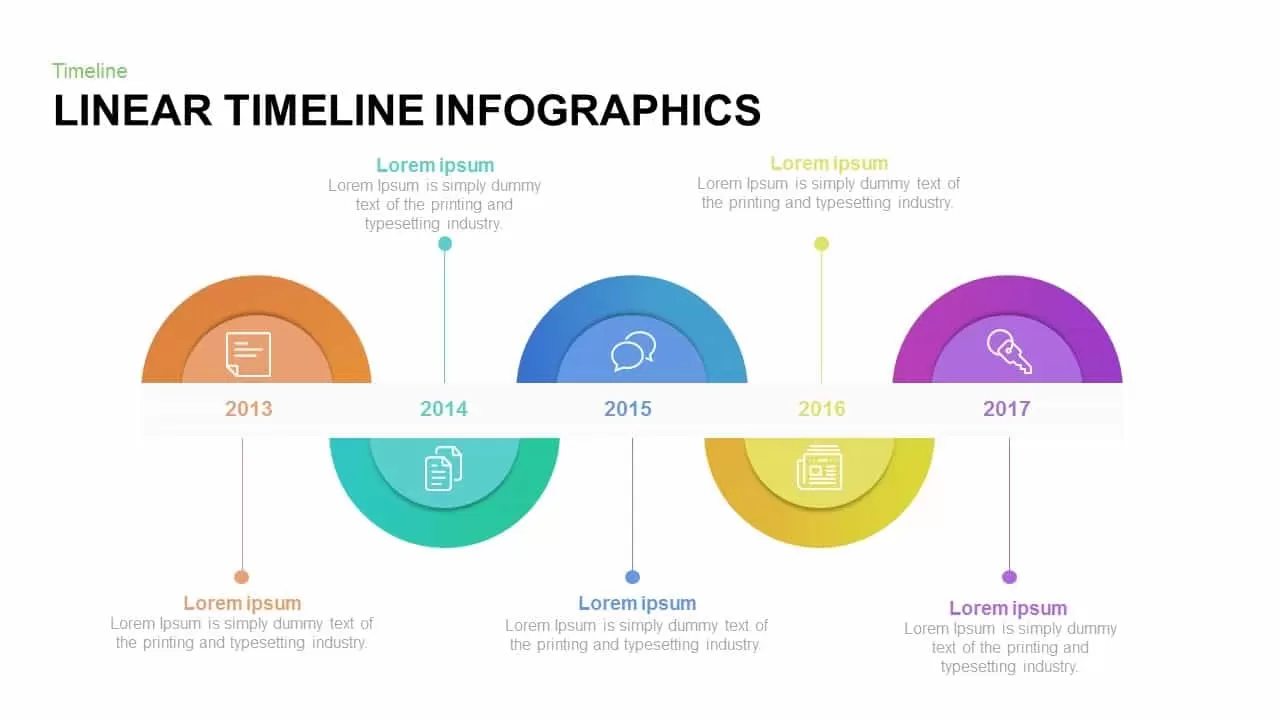 Timeline
LINEAR TIMELINE INFOGRAPHICS

Lorem ipsum
Lorem Ipsum is simply dummy text of the printing and typesetting industry.

Lorem ipsum
Lorem Ipsum is simply dummy text of the printing and typesetting industry.

2013

2014

2015

2016

2017

Lorem ipsum
Lorem Ipsum is simply dummy text of the printing and typesetting industry.

Lorem ipsum
Lorem Ipsum is simply dummy text of the printing and typesetting industry.

Lorem ipsum
Lorem Ipsum is simply dummy text of the printing and typesetting industry.