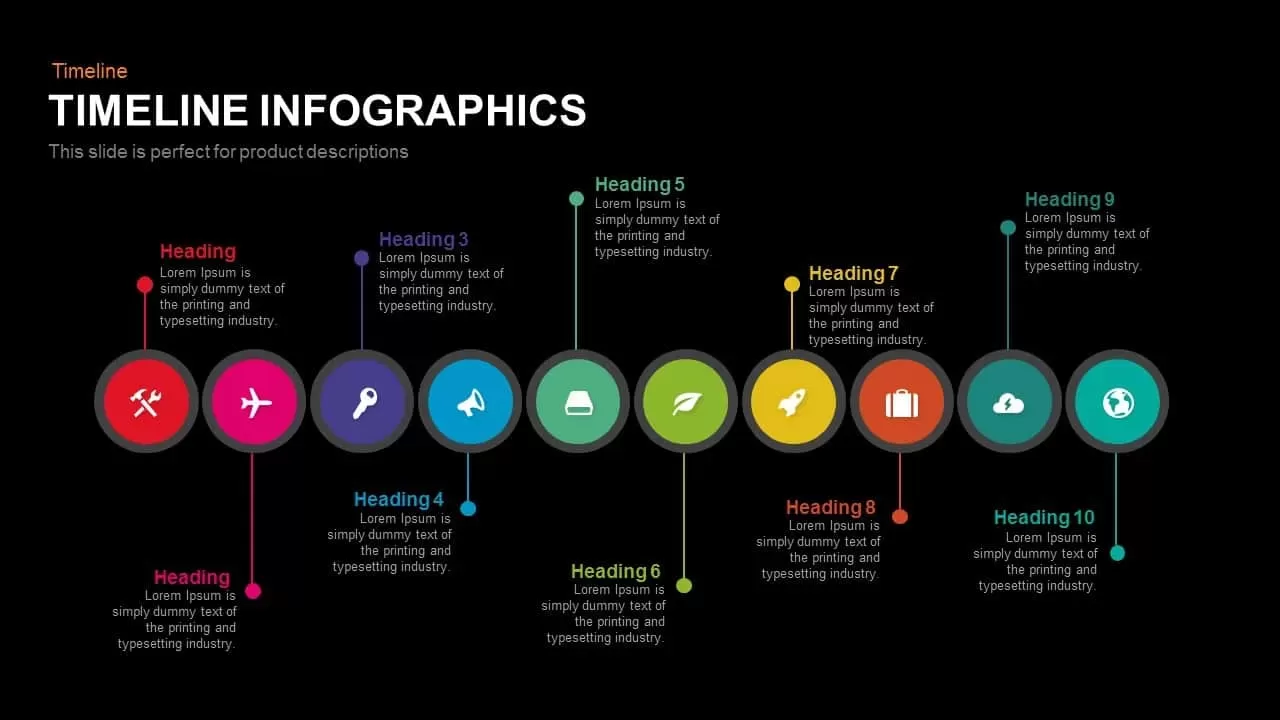 Timeline

TIMELINE INFOGRAPHICS

This slide is perfect for product descriptions

Heading
Lorem Ipsum is simply dummy text of the printing and typesetting industry.

Heading
Lorem Ipsum is simply dummy text of the printing and typesetting industry.

Heading 3
Lorem Ipsum is simply dummy text of the printing and typesetting industry.

Heading 4
Lorem Ipsum is simply dummy text of the printing and typesetting industry.

Heading 5
Lorem Ipsum is simply dummy text of the printing and typesetting industry.

Heading 6
Lorem Ipsum is simply dummy text of the printing and typesetting industry.

Heading 7
Lorem Ipsum is simply dummy text of the printing and typesetting industry.

Heading 8
Lorem Ipsum is simply dummy text of the printing and typesetting industry.

Heading 9
Lorem Ipsum is simply dummy text of the printing and typesetting industry.

Heading 10
Lorem Ipsum is simply dummy text of the printing and typesetting industry.