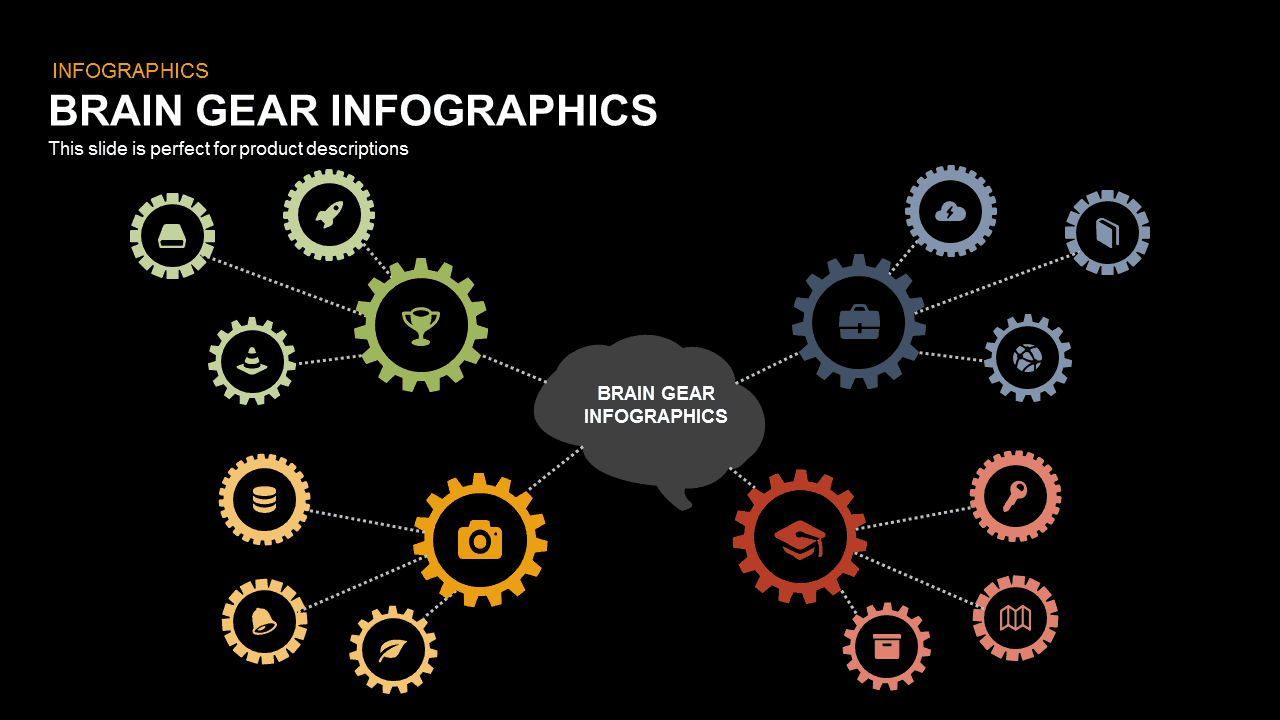 INFOGRAPHICS
BRAIN GEAR INFOGRAPHICS
This slide is perfect for product descriptions

BRAIN GEAR INFOGRAPHICS