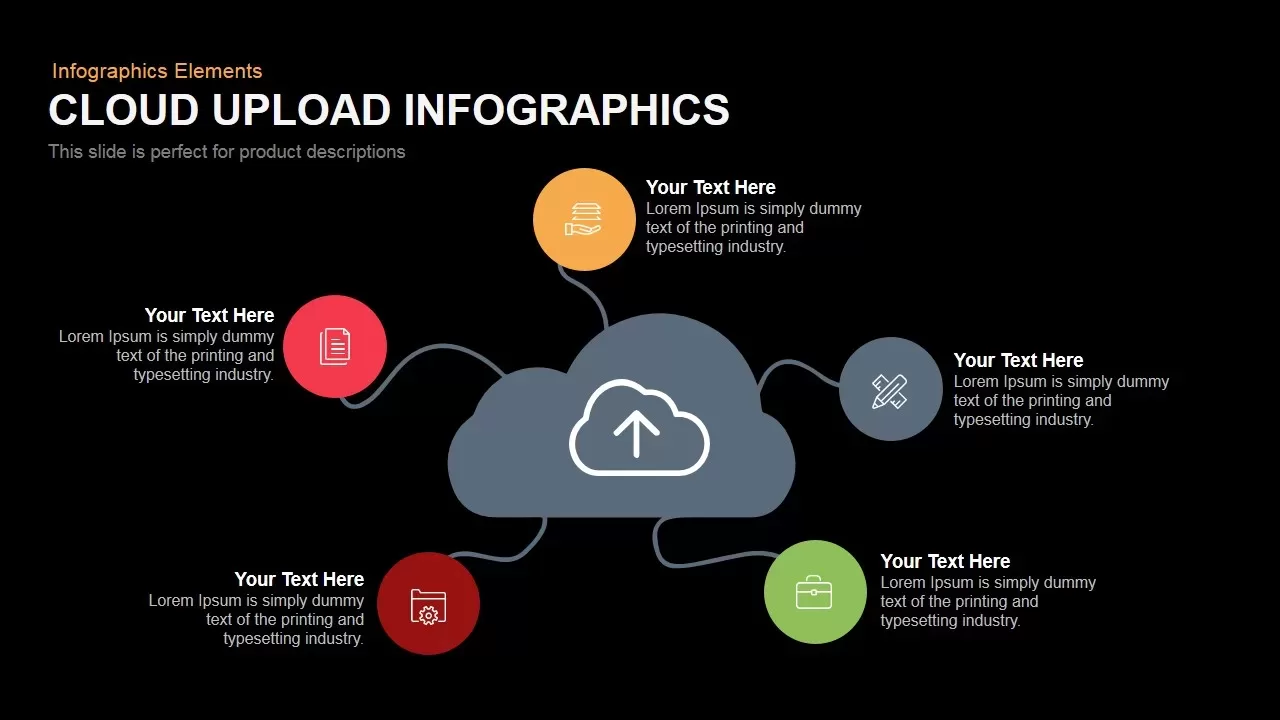 Infographics Elements

CLOUD UPLOAD INFOGRAPHICS

This slide is perfect for product descriptions

Your Text Here
Lorem Ipsum is simply dummy text of the printing and typesetting industry.

Your Text Here
Lorem Ipsum is simply dummy text of the printing and typesetting industry.

Your Text Here
Lorem Ipsum is simply dummy text of the printing and typesetting industry.

Your Text Here
Lorem Ipsum is simply dummy text of the printing and typesetting industry.

Your Text Here
Lorem Ipsum is simply dummy text of the printing and typesetting industry.