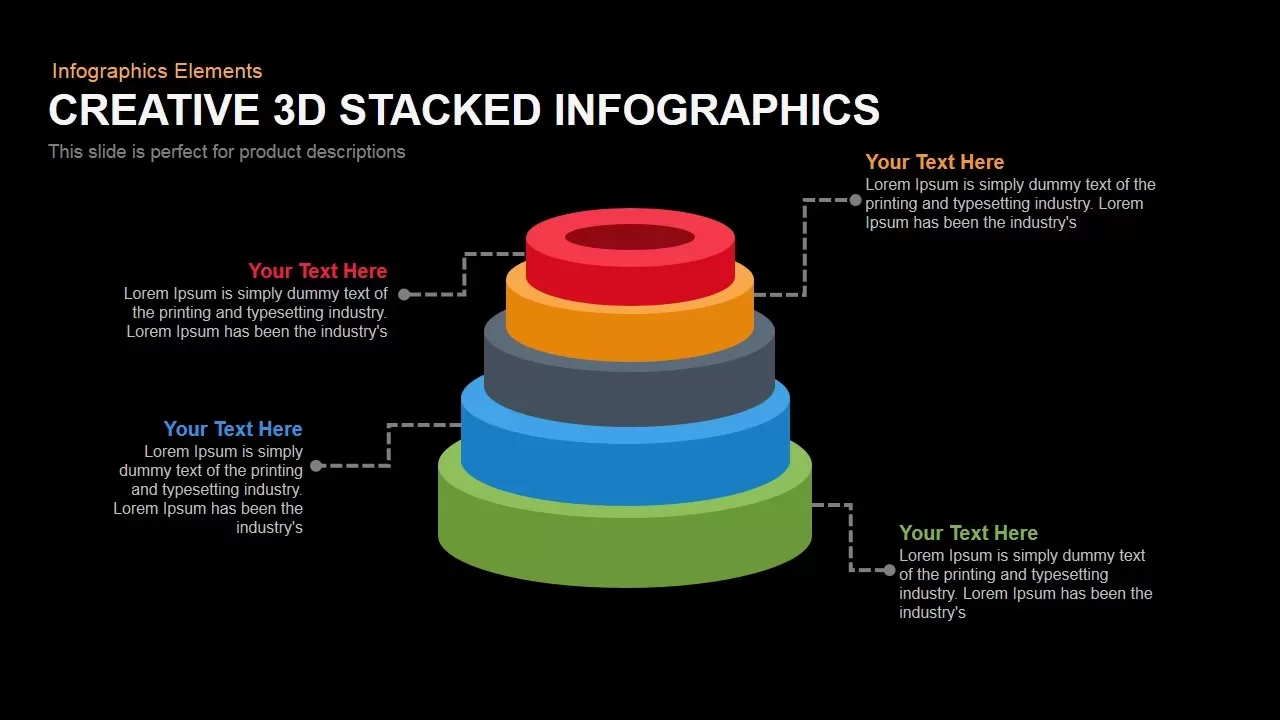 Infographics Elements

CREATIVE 3D STACKED INFOGRAPHICS

This slide is perfect for product descriptions

Your Text Here
Lorem Ipsum is simply dummy text of the printing and typesetting industry. Lorem Ipsum has been the industry's

Your Text Here
Lorem Ipsum is simply dummy text of the printing and typesetting industry. Lorem Ipsum has been the industry's

Your Text Here
Lorem Ipsum is simply dummy text of the printing and typesetting industry. Lorem Ipsum has been the industry's

Your Text Here
Lorem Ipsum is simply dummy text of the printing and typesetting industry. Lorem Ipsum has been the industry's