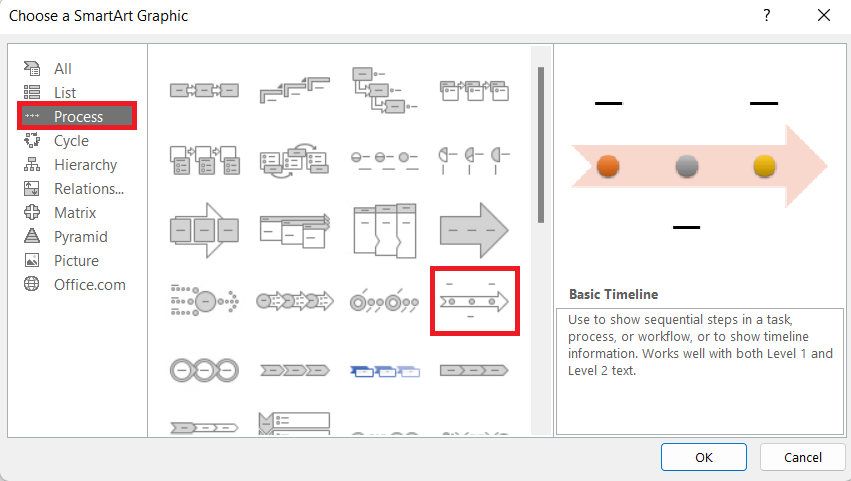 Choose a SmartArt Graphic

?

All
List
Process
Cycle
Hierarchy
Relations...
Matrix
Pyramid
Picture
Office.com

Basic Timeline

Use to show sequential steps in a task, process, or workflow, or to show timeline information. Works well with both Level 1 and Level 2 text.

OK
Cancel