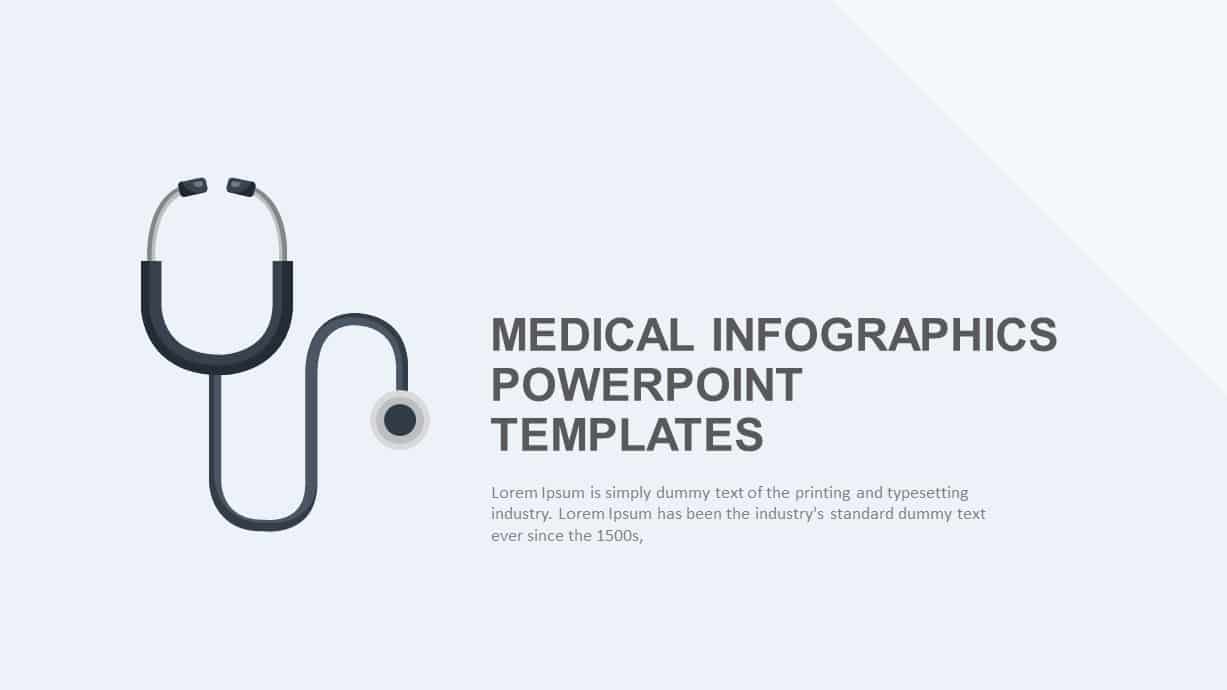 MEDICAL INFOGRAPHICS POWERPOINT TEMPLATES

Lorem Ipsum is simply dummy text of the printing and typesetting industry. Lorem Ipsum has been the industry's standard dummy text ever since the 1500s,